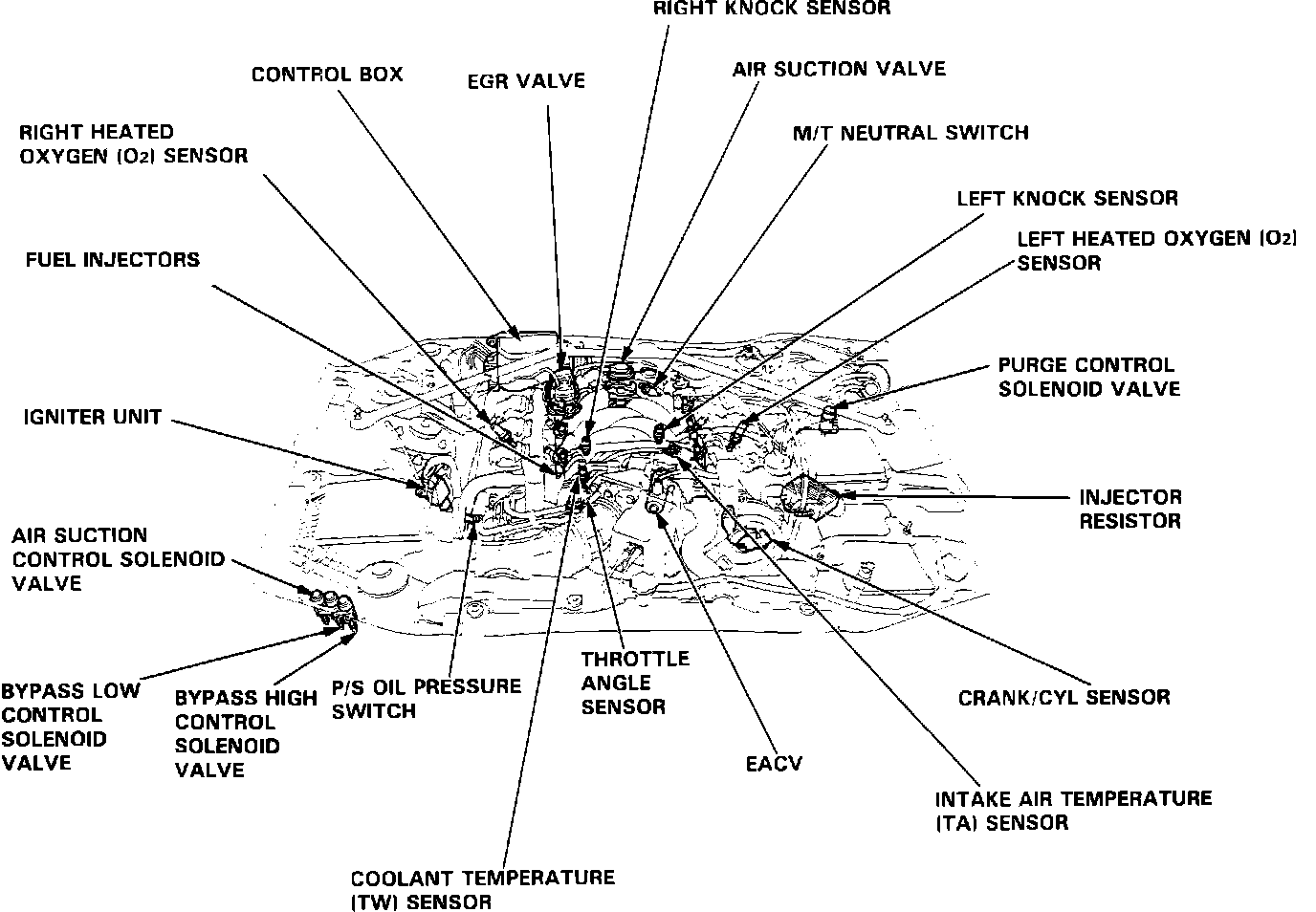 RIGHT KNOCK SENSOR

CONTROL BOX

EGR VALVE

AIR SUCTION VALVE

RIGHT HEATED OXYGEN ($O_2$) SENSOR

M/T NEUTRAL SWITCH

LEFT KNOCK SENSOR

LEFT HEATED OXYGEN ($O_2$) SENSOR

FUEL INJECTORS

PURGE CONTROL SOLENOID VALVE

IGNITER UNIT

INJECTOR RESISTOR

AIR SUCTION CONTROL SOLENOID VALVE

BYPASS LOW CONTROL SOLENOID VALVE

BYPASS HIGH CONTROL SOLENOID VALVE

P/S OIL PRESSURE SWITCH

THROTTLE ANGLE SENSOR

CRANK/CYL SENSOR

EACV

INTAKE AIR TEMPERATURE (TA) SENSOR

COOLANT TEMPERATURE (TW) SENSOR