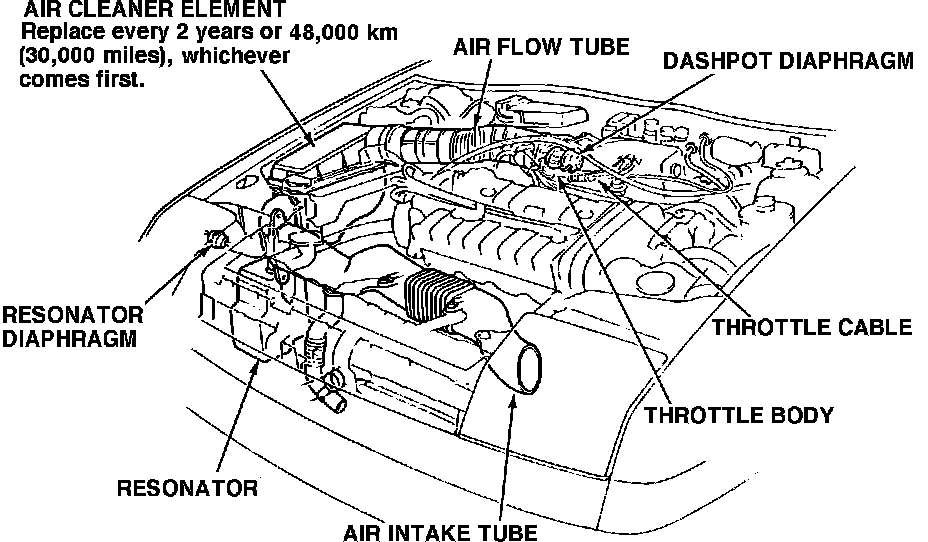 AIR CLEANER ELEMENT
Replace every 2 years or 48,000 km (30,000 miles), whichever comes first.

AIR FLOW TUBE

DASHPOT DIAPHRAGM

RESONATOR DIAPHRAGM

THROTTLE CABLE

THROTTLE BODY

RESONATOR

AIR INTAKE TUBE