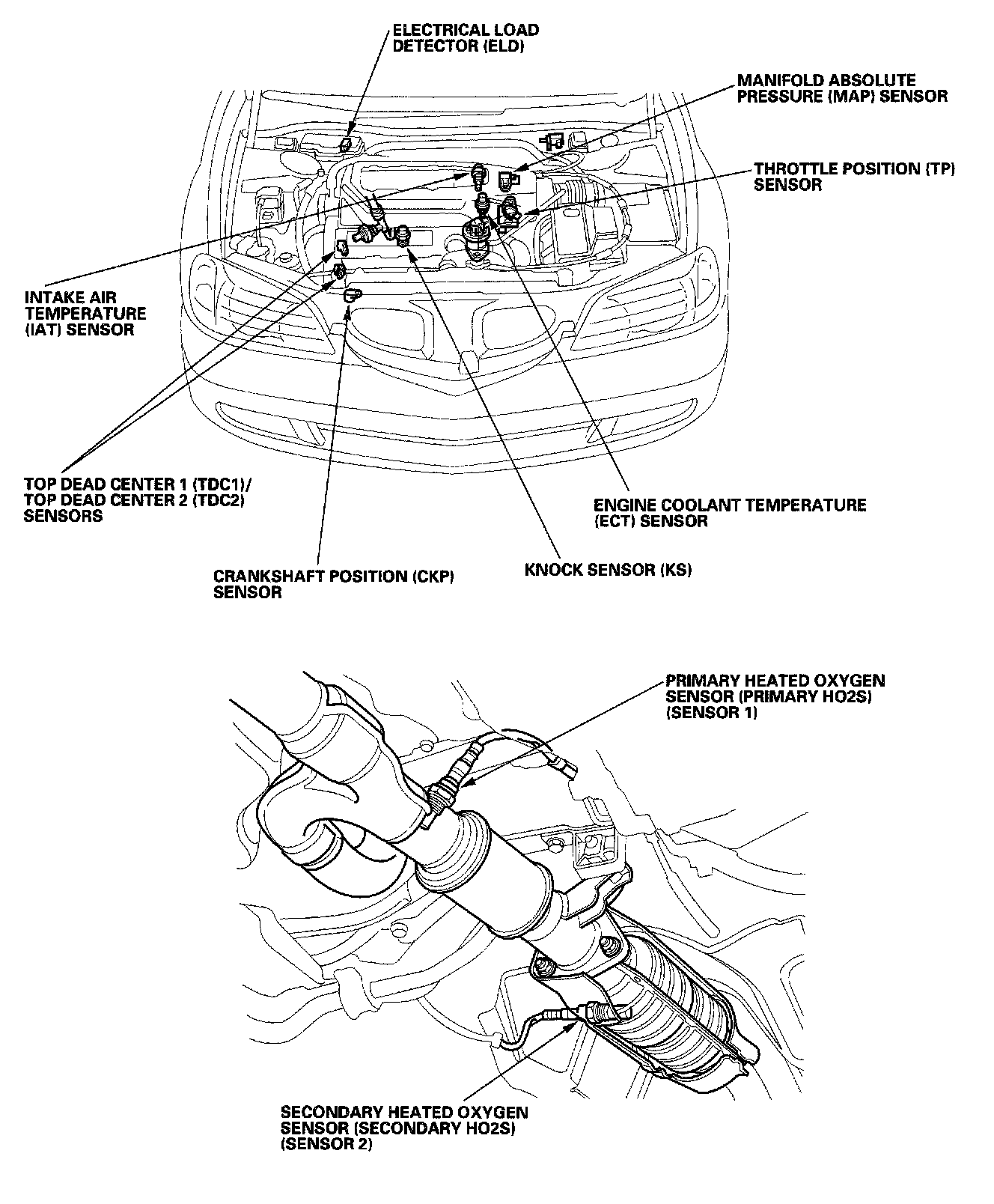 ELECTRICAL LOAD DETECTOR (ELD)

MANIFOLD ABSOLUTE PRESSURE (MAP) SENSOR

THROTTLE POSITION (TP) SENSOR

INTAKE AIR TEMPERATURE (IAT) SENSOR

TOP DEAD CENTER 1 (TDC1)/ TOP DEAD CENTER 2 (TDC2) SENSORS

ENGINE COOLANT TEMPERATURE (ECT) SENSOR

CRANKSHAFT POSITION (CKP) SENSOR

KNOCK SENSOR (KS)

PRIMARY HEATED OXYGEN SENSOR (PRIMARY HO2S) (SENSOR 1)

SECONDARY HEATED OXYGEN SENSOR (SECONDARY HO2S) (SENSOR 2)