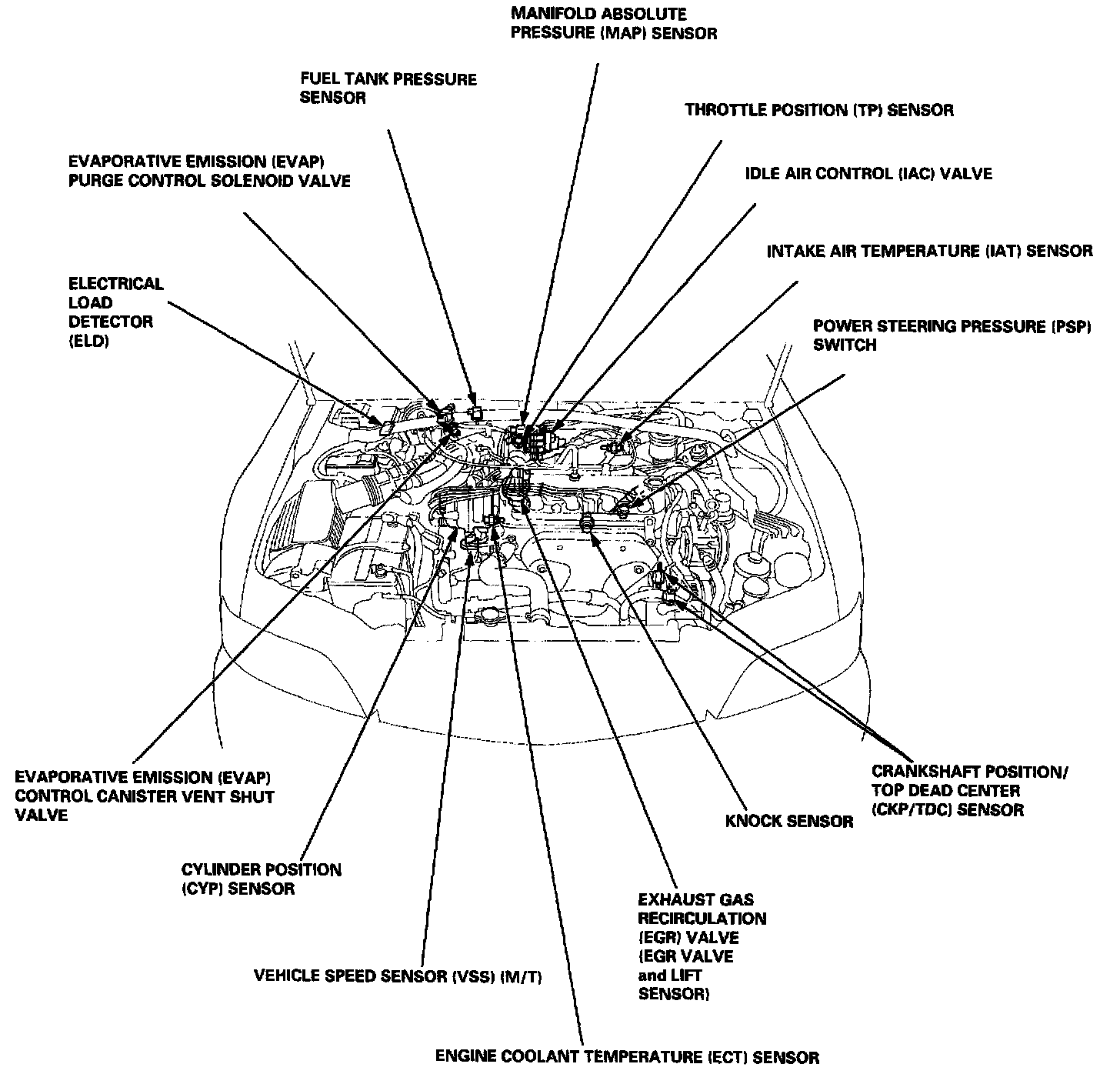 MANIFOLD ABSOLUTE PRESSURE (MAP) SENSOR

FUEL TANK PRESSURE SENSOR

THROTTLE POSITION (TP) SENSOR

EVAPORATIVE EMISSION (EVAP) PURGE CONTROL SOLENOID VALVE

IDLE AIR CONTROL (IAC) VALVE

INTAKE AIR TEMPERATURE (IAT) SENSOR

ELECTRICAL LOAD DETECTOR (ELD)

POWER STEERING PRESSURE (PSP) SWITCH

EVAPORATIVE EMISSION (EVAP) CONTROL CANISTER VENT SHUT VALVE

CRANKSHAFT POSITION/ TOP DEAD CENTER (CKP/TDC) SENSOR

KNOCK SENSOR

CYLINDER POSITION (CYP) SENSOR

EXHAUST GAS RECIRCULATION (EGR) VALVE (EGR VALVE and LIFT SENSOR)

VEHICLE SPEED SENSOR (VSS) (M/T)

ENGINE COOLANT TEMPERATURE (ECT) SENSOR