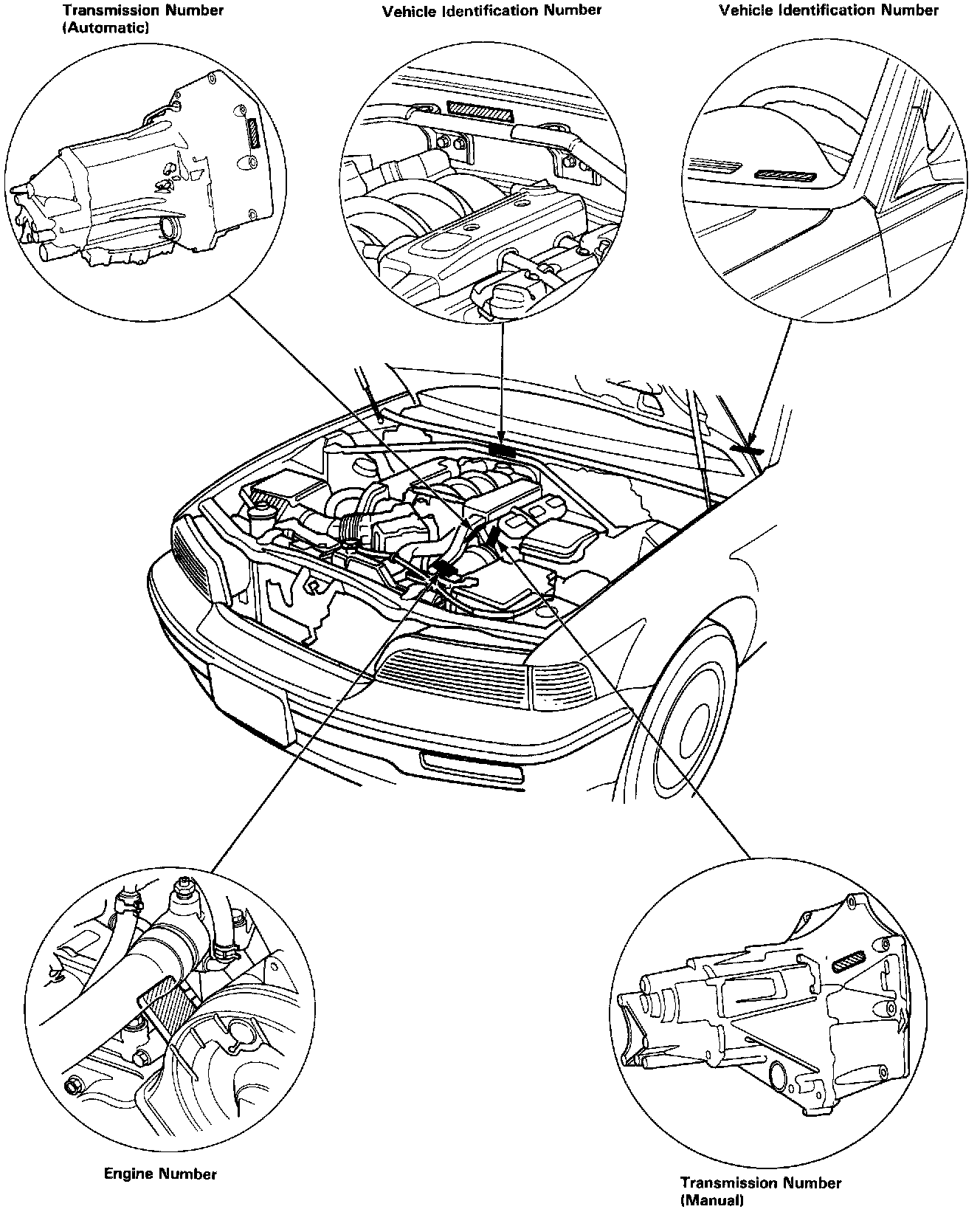 Transmission Number (Automatic)

Vehicle Identification Number

Vehicle Identification Number

Engine Number

Transmission Number (Manual)