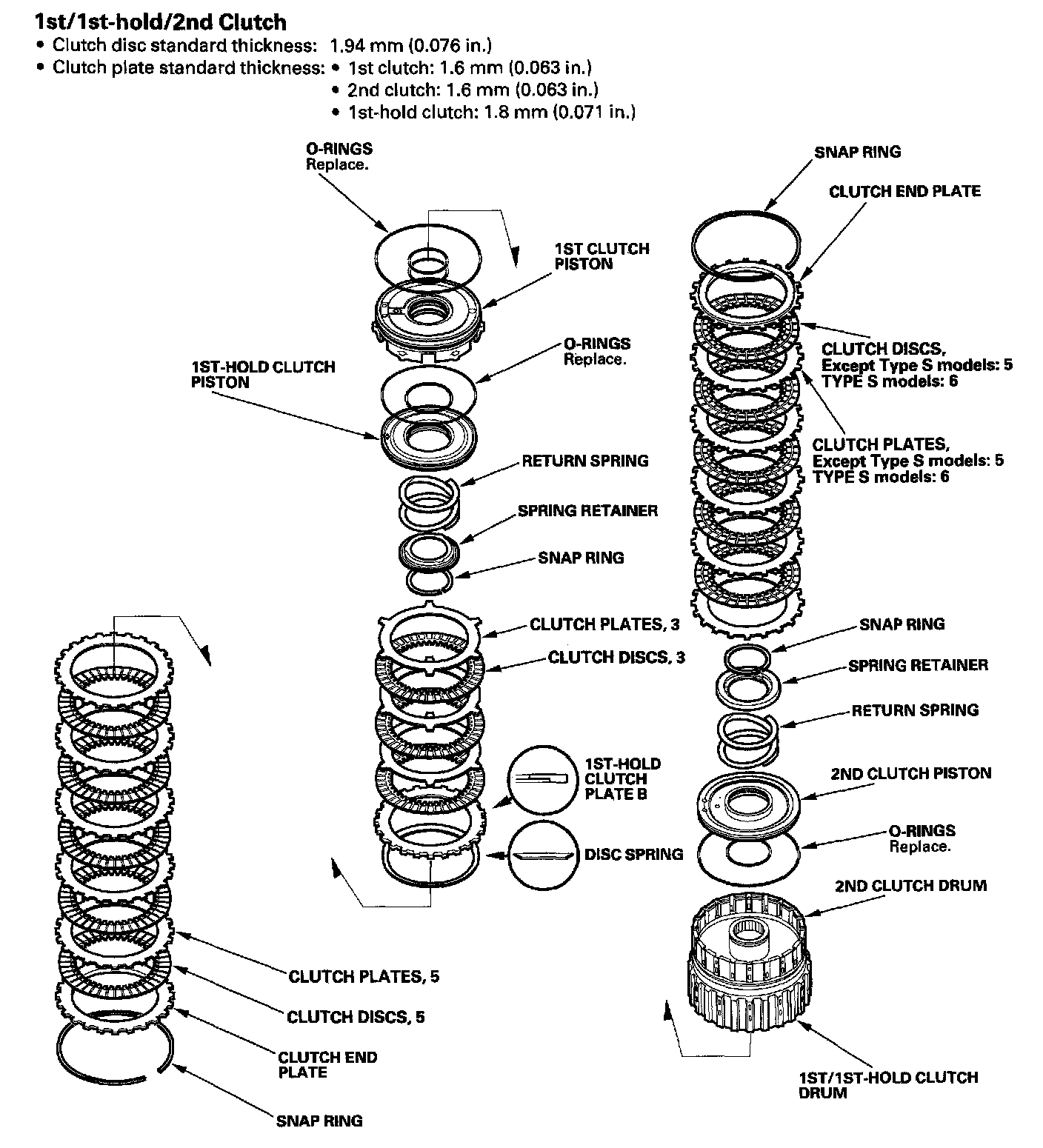 1st/1st-hold/2nd Clutch
• Clutch disc standard thickness: 1.94 mm (0.076 in.)
• Clutch plate standard thickness: • 1st clutch: 1.6 mm (0.063 in.)
• 2nd clutch: 1.6 mm (0.063 in.)
• 1st-hold clutch: 1.8 mm (0.071 in.)

O-RINGS
Replace.

1ST CLUTCH PISTON

O-RINGS
Replace.

1ST-HOLD CLUTCH PISTON

RETURN SPRING

SPRING RETAINER

SNAP RING

CLUTCH PLATES, 3

CLUTCH DISCS, 3

1ST-HOLD CLUTCH PLATE B

DISC SPRING

CLUTCH PLATES, 5

CLUTCH DISCS, 5

CLUTCH END PLATE

SNAP RING

SNAP RING

CLUTCH END PLATE

CLUTCH DISCS,
Except Type S models: 5
TYPE S models: 6

CLUTCH PLATES,
Except Type S models: 5
TYPE S models: 6

SNAP RING

SPRING RETAINER

RETURN SPRING

2ND CLUTCH PISTON

O-RINGS
Replace.

2ND CLUTCH DRUM

1ST/1ST-HOLD CLUTCH DRUM