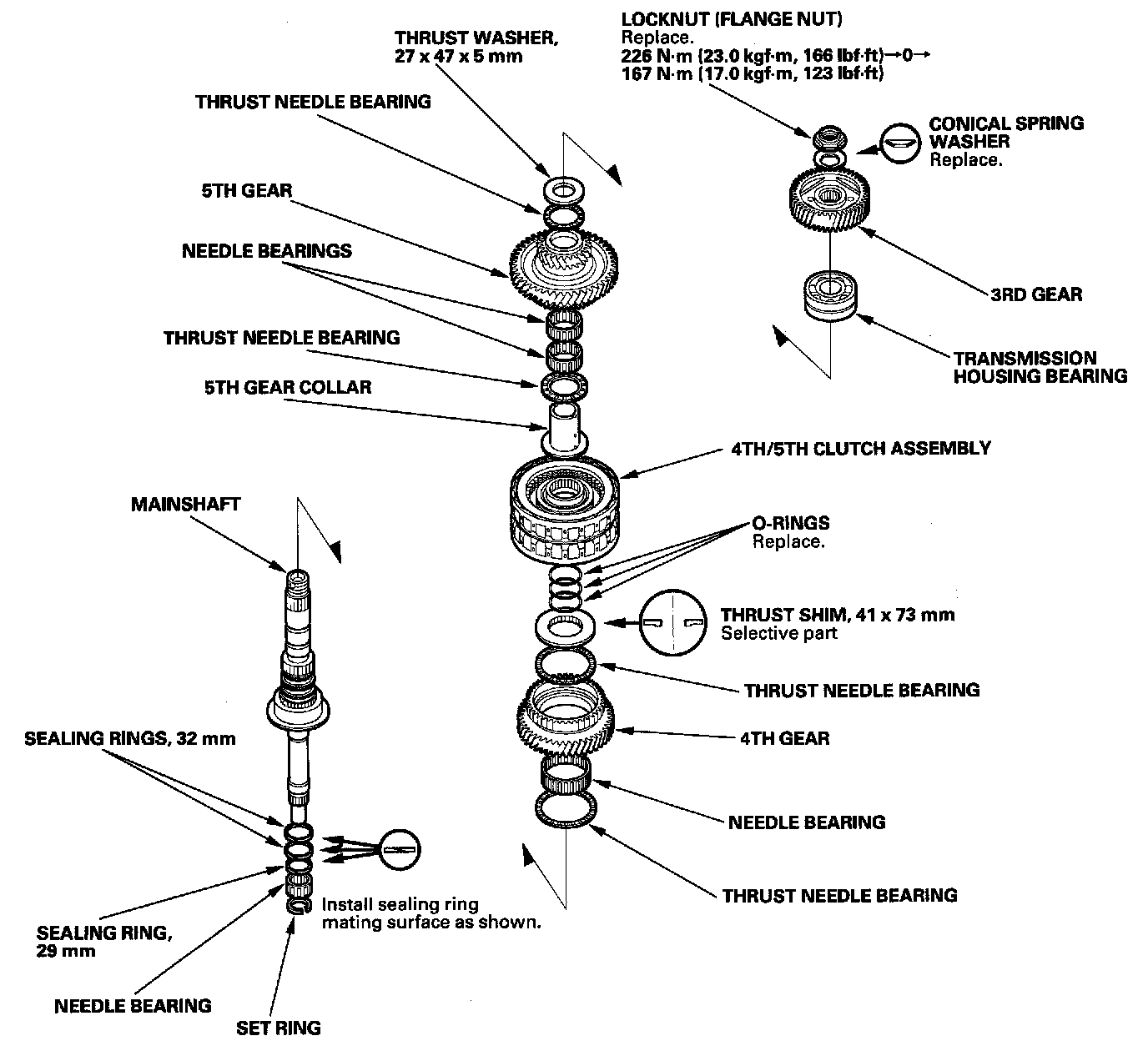 THRUST WASHER, 27 x 47 x 5 mm

LOCKNUT (FLANGE NUT)
Replace.
226 N·m (23.0 kgf·m, 166 lbf·ft)→0→
167 N·m (17.0 kgf·m, 123 lbf·ft)

THRUST NEEDLE BEARING

CONICAL SPRING WASHER
Replace.

5TH GEAR

NEEDLE BEARINGS

3RD GEAR

THRUST NEEDLE BEARING

TRANSMISSION HOUSING BEARING

5TH GEAR COLLAR

4TH/5TH CLUTCH ASSEMBLY

MAINSHAFT

O-RINGS
Replace.

THRUST SHIM, 41 x 73 mm
Selective part

THRUST NEEDLE BEARING

SEALING RINGS, 32 mm

4TH GEAR

NEEDLE BEARING

THRUST NEEDLE BEARING

Install sealing ring mating surface as shown.

SEALING RING, 29 mm

NEEDLE BEARING

SET RING