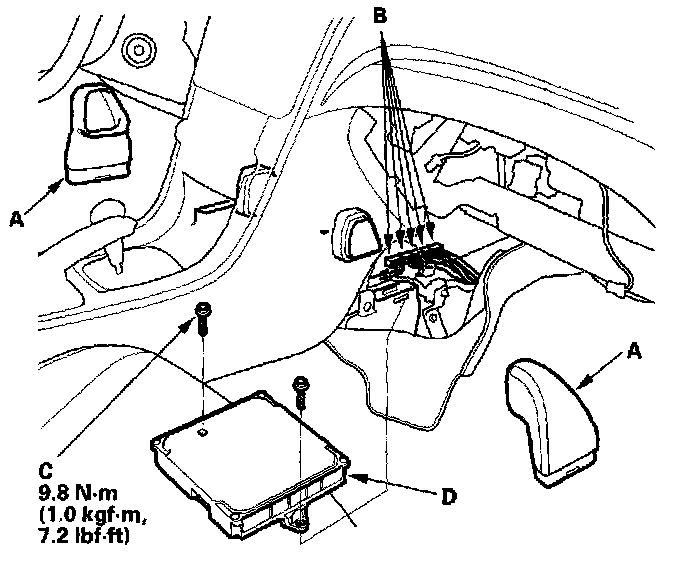 B

A

A

C
9.8 N·m
(1.0 kgf·m,
7.2 lbf·ft)

D