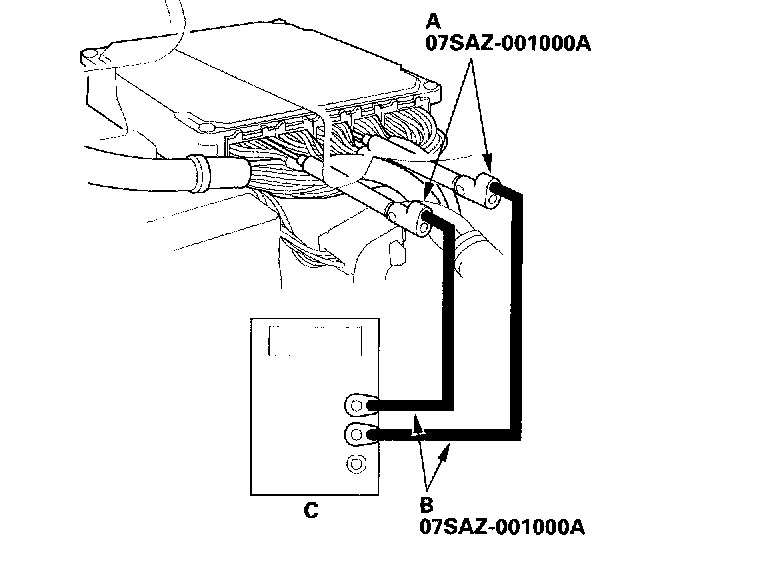 A
07SAZ-001000A

C

B
07SAZ-001000A