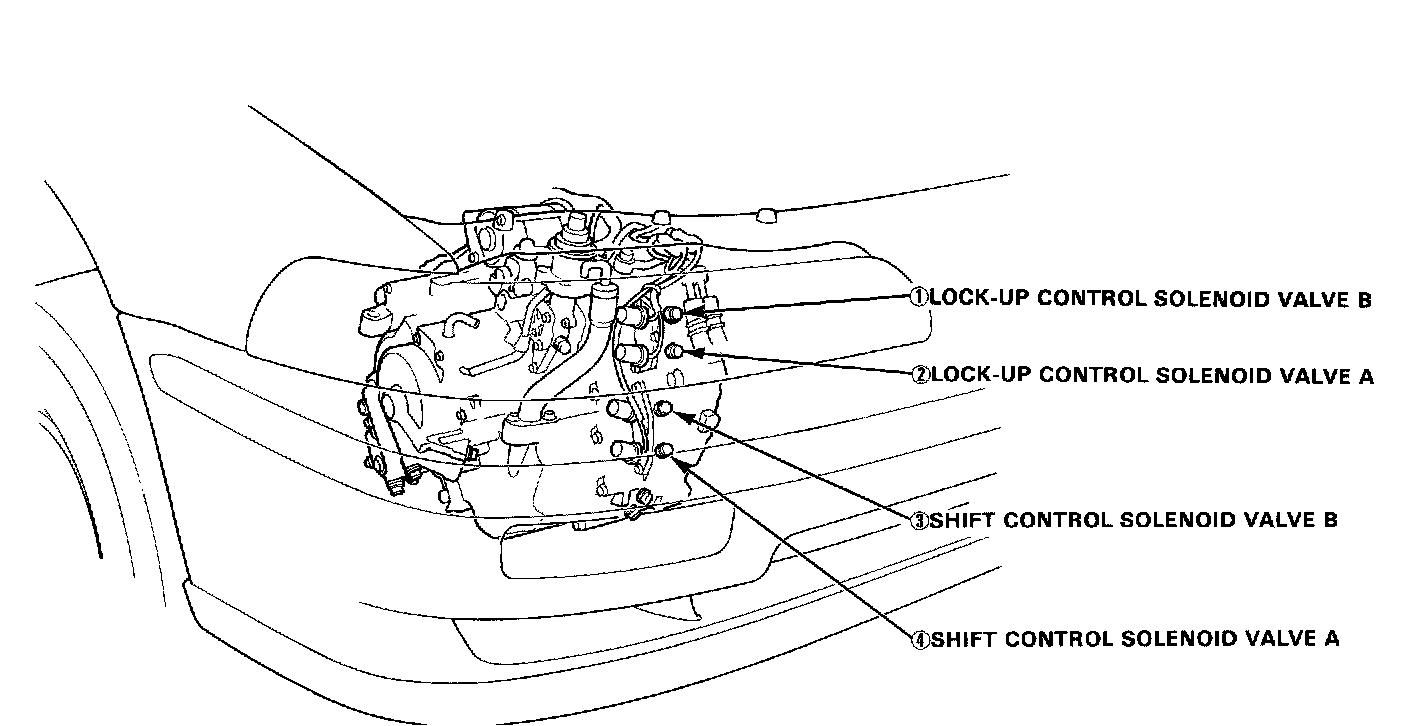 ①LOCK-UP CONTROL SOLENOID VALVE B

②LOCK-UP CONTROL SOLENOID VALVE A

③SHIFT CONTROL SOLENOID VALVE B

④SHIFT CONTROL SOLENOID VALVE A