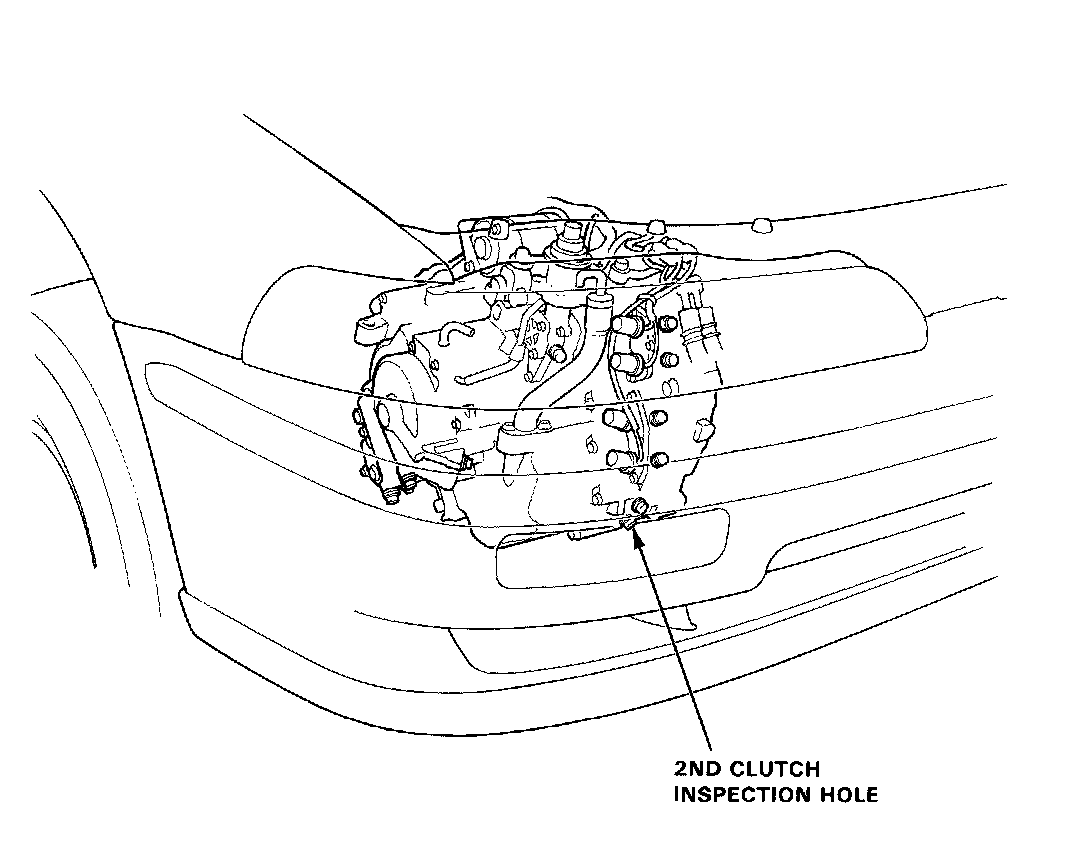 2ND CLUTCH
INSPECTION HOLE