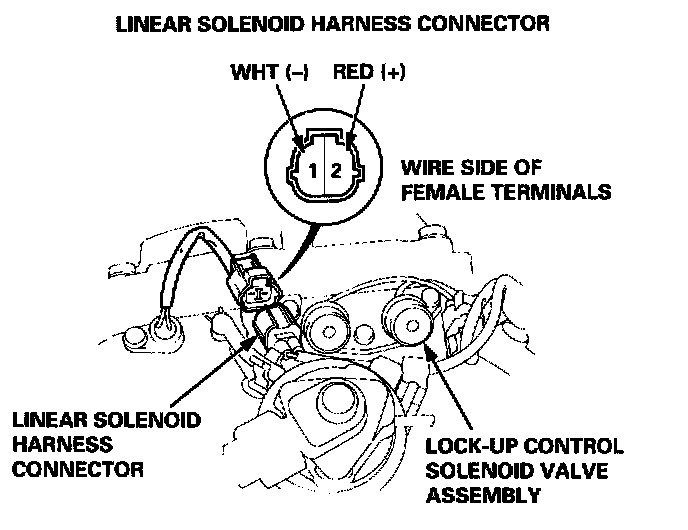 LINEAR SOLENOID HARNESS CONNECTOR

WHT (–)

RED (+)

1

2

WIRE SIDE OF FEMALE TERMINALS

LINEAR SOLENOID HARNESS CONNECTOR

LOCK-UP CONTROL SOLENOID VALVE ASSEMBLY