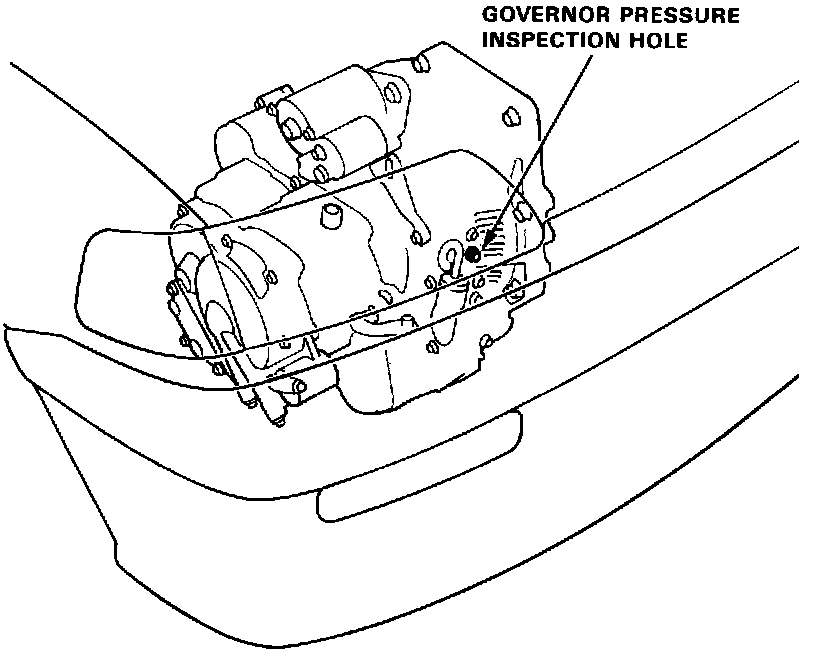 GOVERNOR PRESSURE INSPECTION HOLE