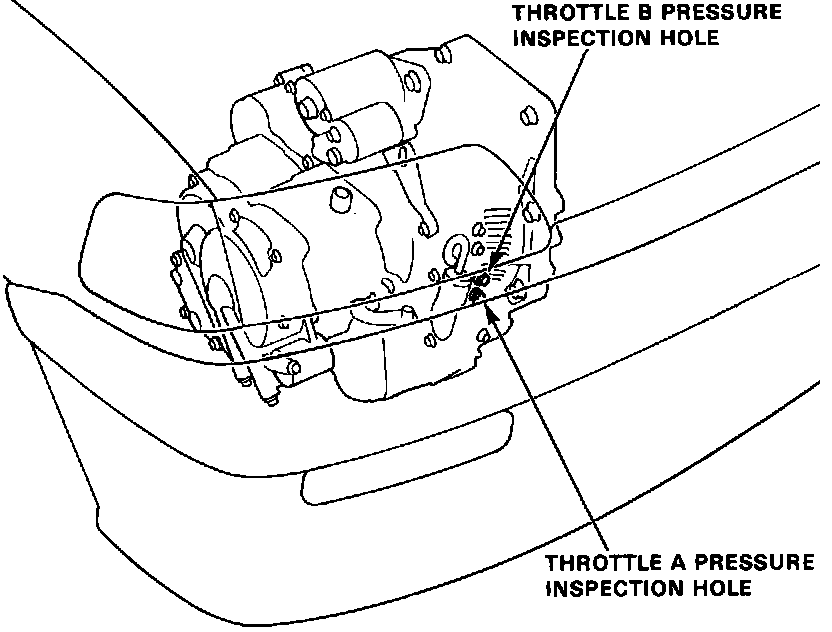 THROTTLE B PRESSURE INSPECTION HOLE

THROTTLE A PRESSURE INSPECTION HOLE