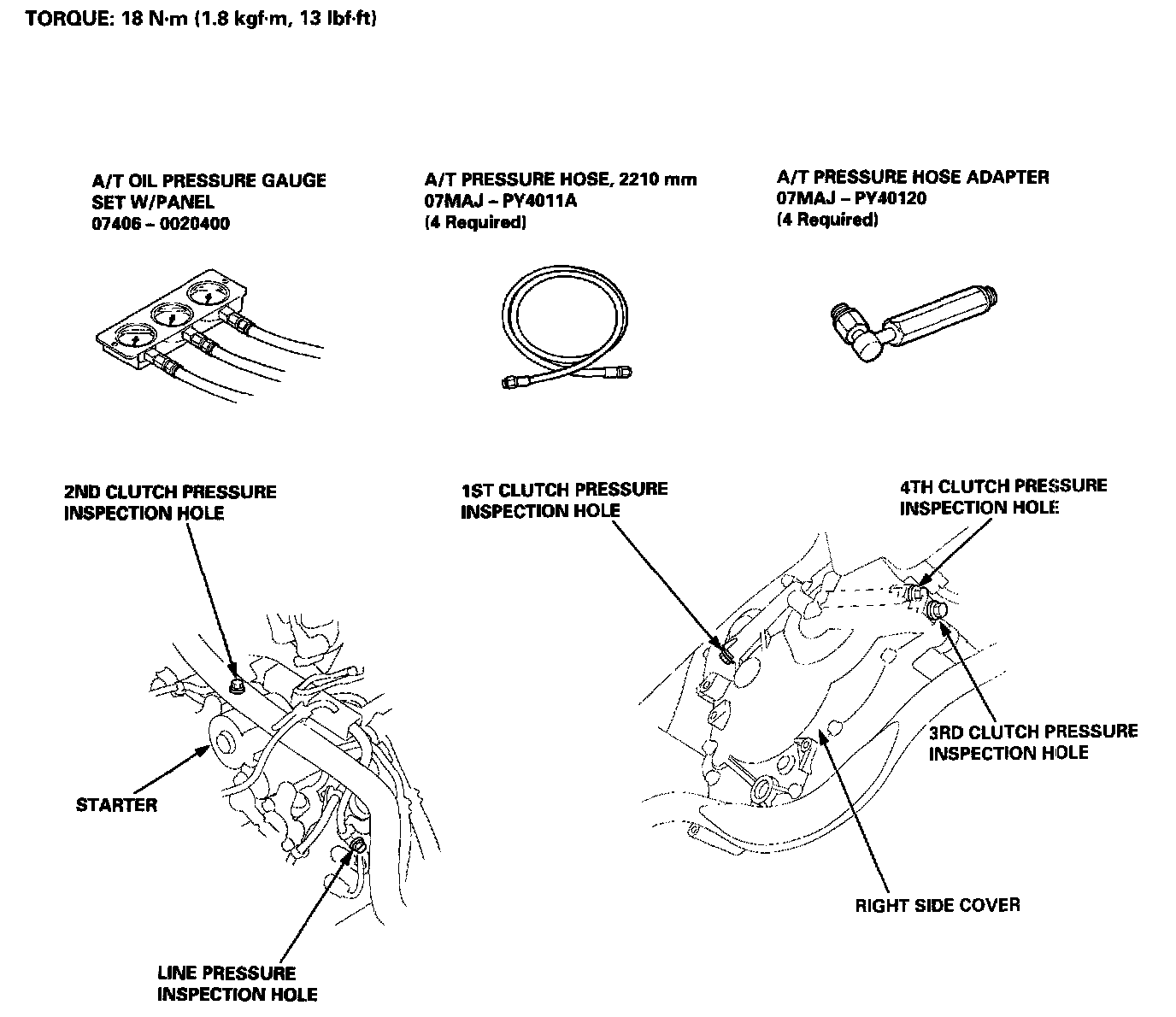 TORQUE: 18 N·m (1.8 kgf·m, 13 lbf·ft)

A/T OIL PRESSURE GAUGE SET W/PANEL
07406 – 0020400

A/T PRESSURE HOSE, 2210 mm
07MAJ – PY4011A
(4 Required)

A/T PRESSURE HOSE ADAPTER
07MAJ – PY40120
(4 Required)

2ND CLUTCH PRESSURE INSPECTION HOLE

STARTER

LINE PRESSURE INSPECTION HOLE

1ST CLUTCH PRESSURE INSPECTION HOLE

4TH CLUTCH PRESSURE INSPECTION HOLE

3RD CLUTCH PRESSURE INSPECTION HOLE

RIGHT SIDE COVER