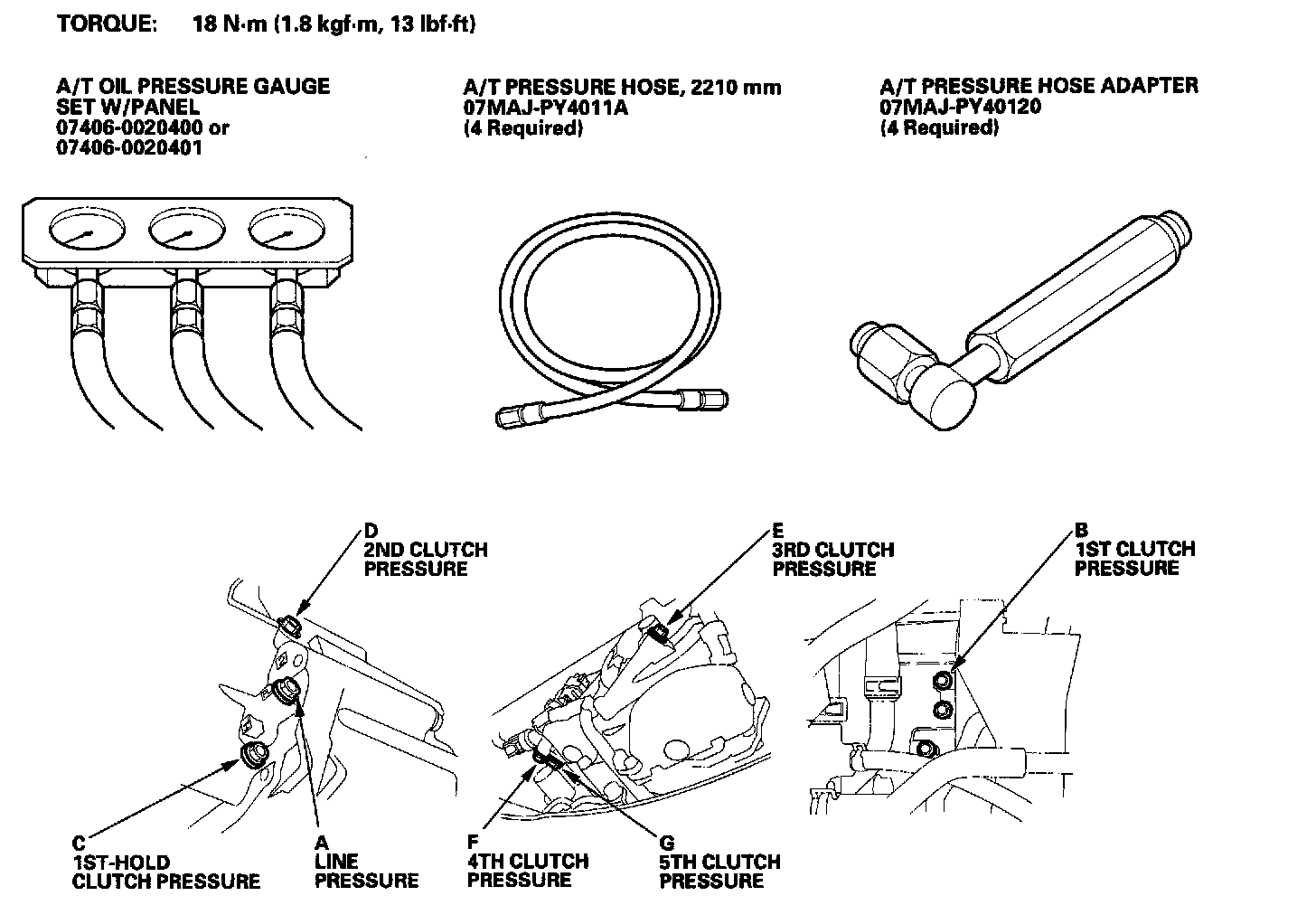 TORQUE: 18 N·m (1.8 kgf·m, 13 lbf·ft)

A/T OIL PRESSURE GAUGE SET W/PANEL
07406-0020400 or
07406-0020401

A/T PRESSURE HOSE, 2210 mm
07MAJ-PY4011A
(4 Required)

A/T PRESSURE HOSE ADAPTER
07MAJ-PY40120
(4 Required)

D
2ND CLUTCH PRESSURE

E
3RD CLUTCH PRESSURE

B
1ST CLUTCH PRESSURE

C
1ST-HOLD CLUTCH PRESSURE

A
LINE PRESSURE

F
4TH CLUTCH PRESSURE

G
5TH CLUTCH PRESSURE