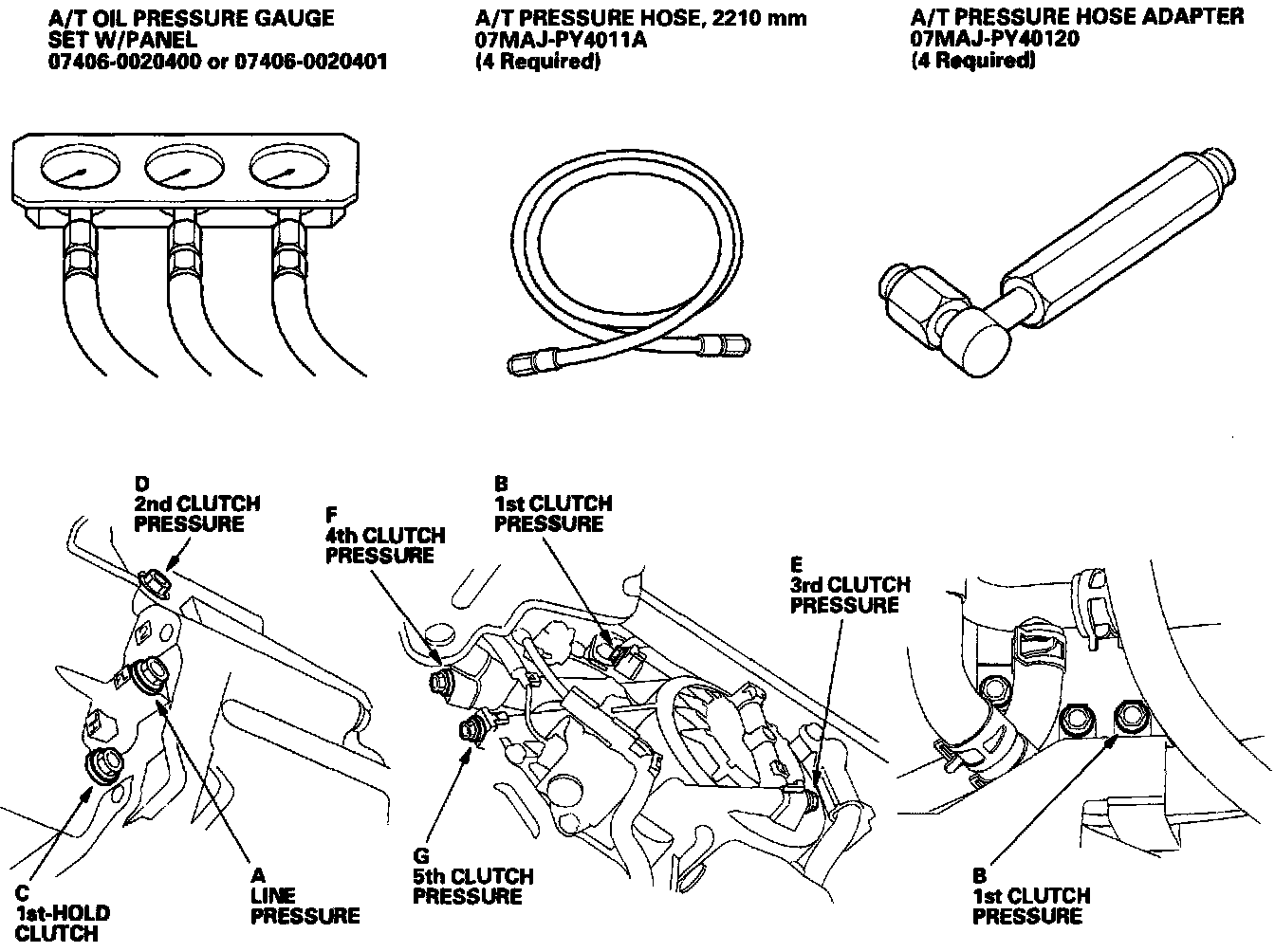 A/T OIL PRESSURE GAUGE SET W/PANEL
07406-0020400 or 07406-0020401

A/T PRESSURE HOSE, 2210 mm
07MAJ-PY4011A
(4 Required)

A/T PRESSURE HOSE ADAPTER
07MAJ-PY40120
(4 Required)

D
2nd CLUTCH PRESSURE

F
4th CLUTCH PRESSURE

B
1st CLUTCH PRESSURE

E
3rd CLUTCH PRESSURE

C
1st-HOLD CLUTCH

A
LINE PRESSURE

G
5th CLUTCH PRESSURE

B
1st CLUTCH PRESSURE