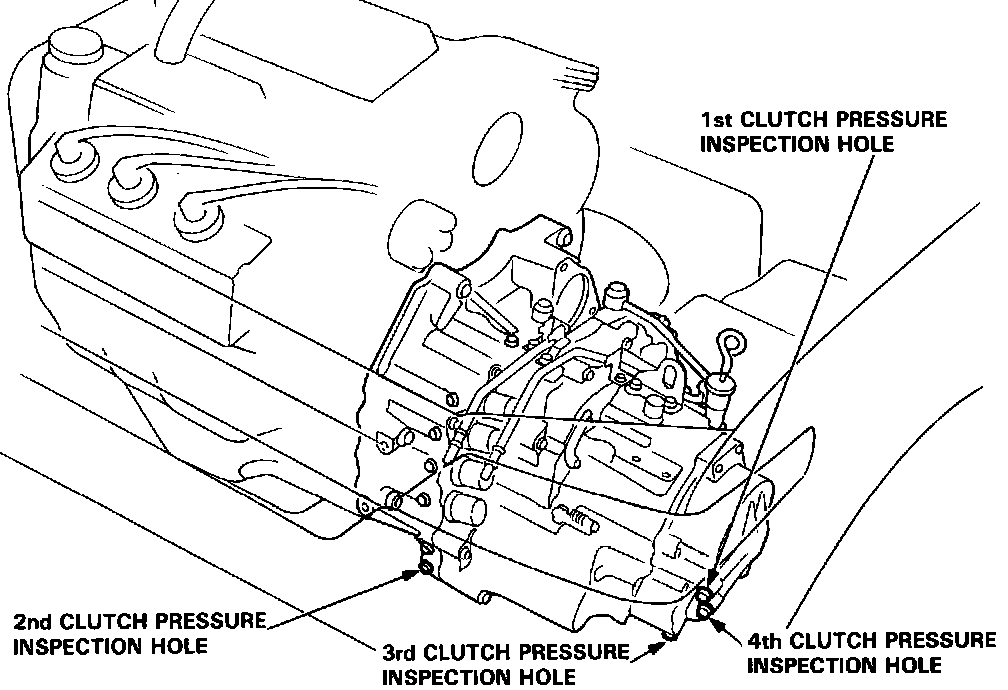 1st CLUTCH PRESSURE INSPECTION HOLE

2nd CLUTCH PRESSURE INSPECTION HOLE

3rd CLUTCH PRESSURE INSPECTION HOLE

4th CLUTCH PRESSURE INSPECTION HOLE