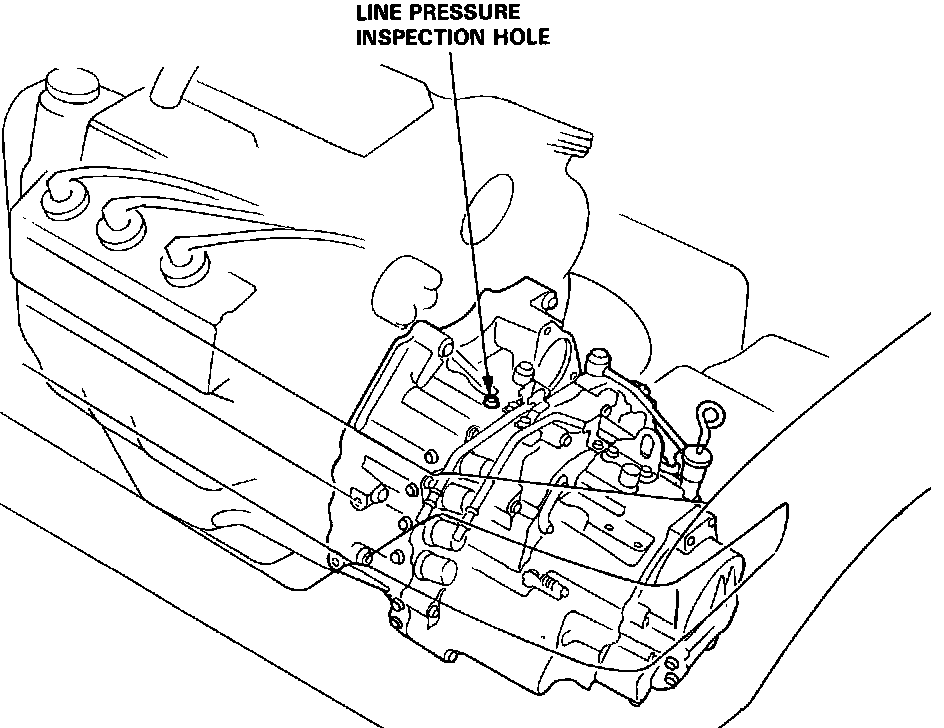 LINE PRESSURE
INSPECTION HOLE