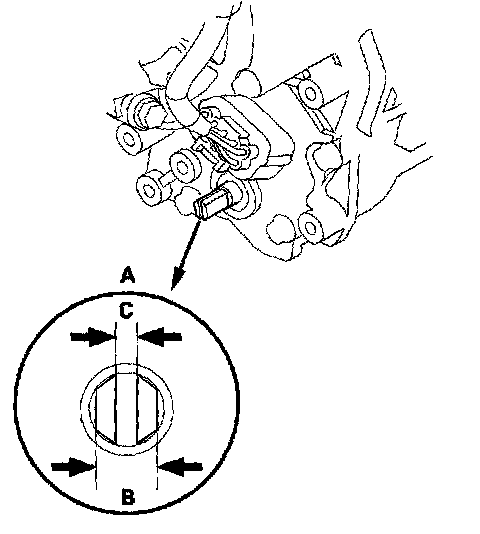 A
C
B