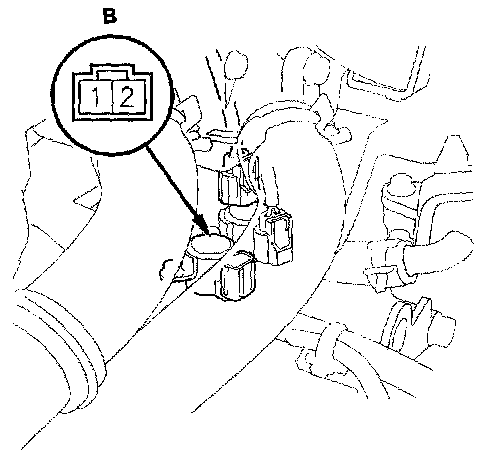 B

1 2