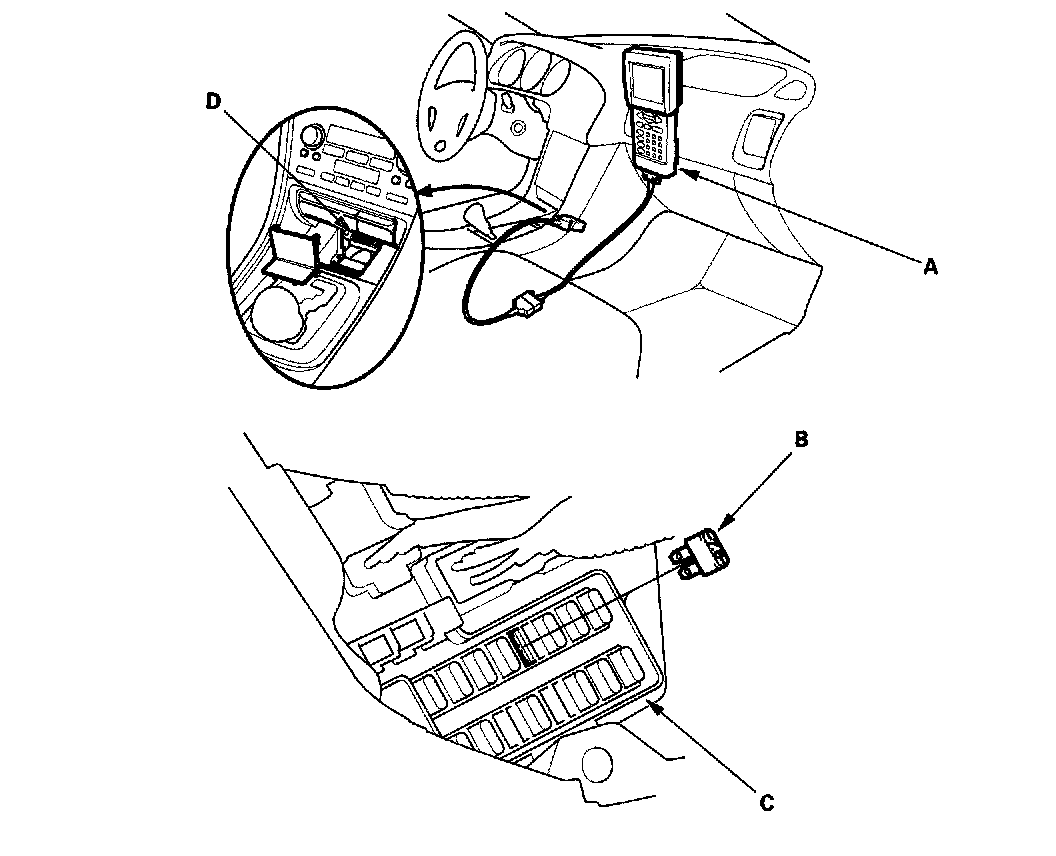 D
A
B
C