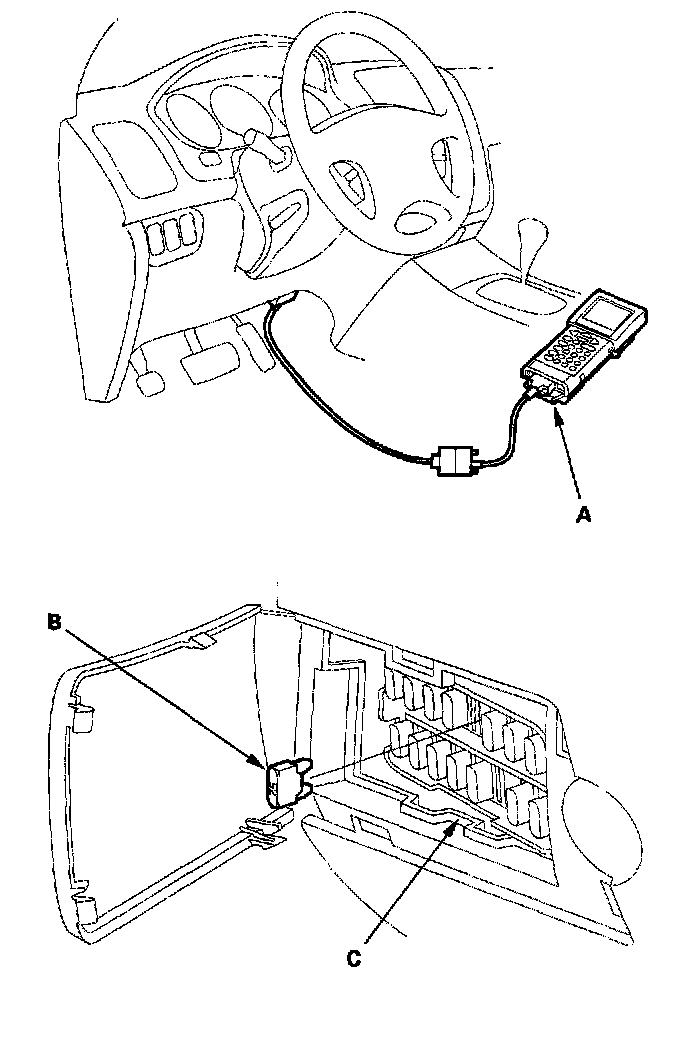 A

B

C