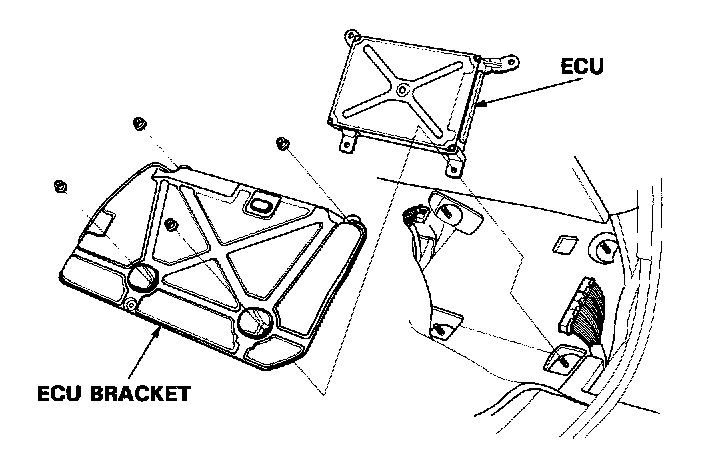 ECU

ECU BRACKET