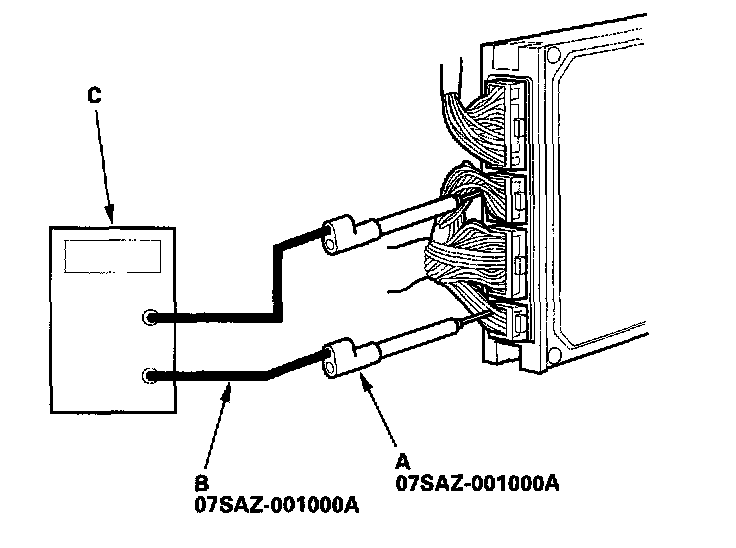 C

B
07SAZ-001000A

A
07SAZ-001000A