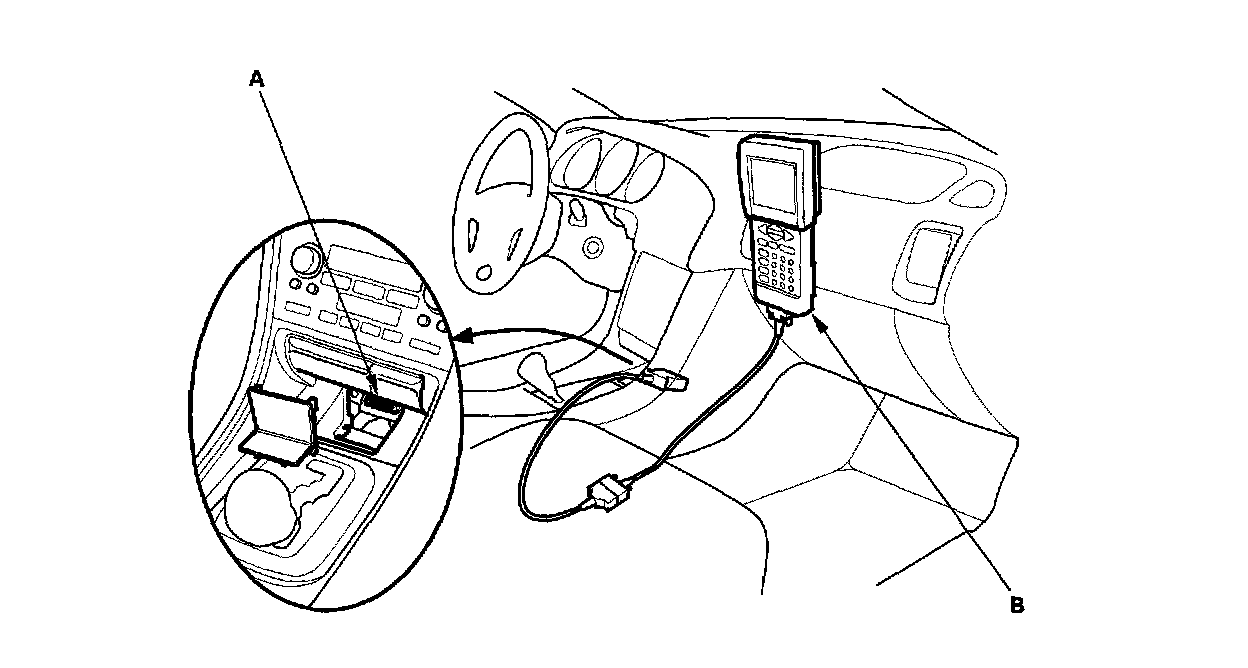 A

B