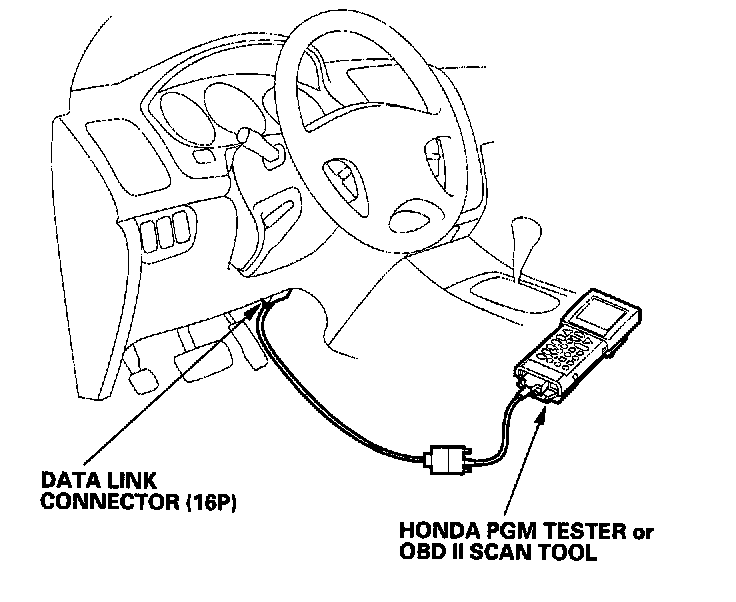 DATA LINK CONNECTOR (16P)

HONDA PGM TESTER or OBD II SCAN TOOL