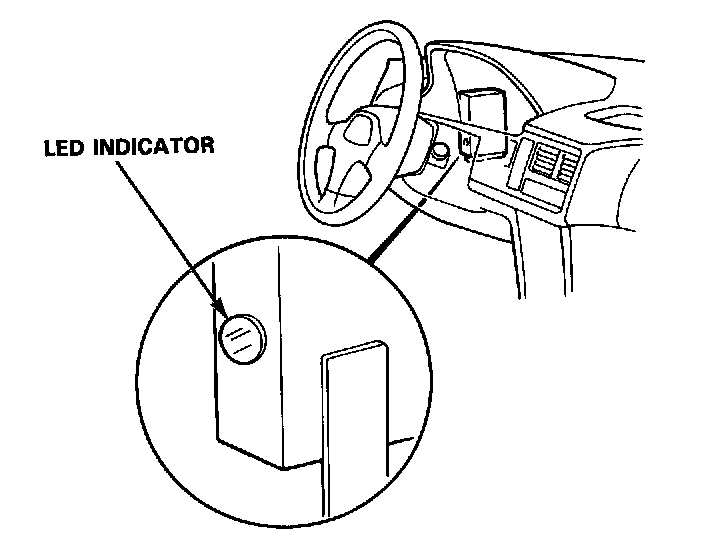 LED INDICATOR