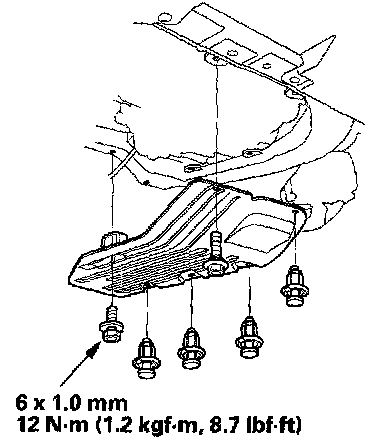 6 x 1.0 mm
12 N·m (1.2 kgf·m, 8.7 lbf·ft)