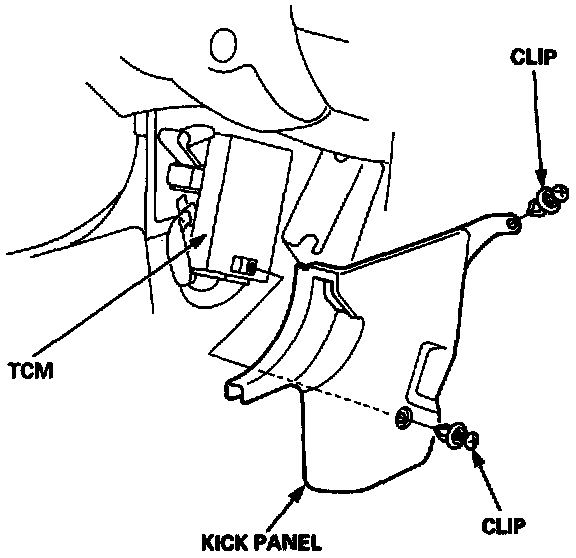 CLIP

TCM

CLIP

KICK PANEL