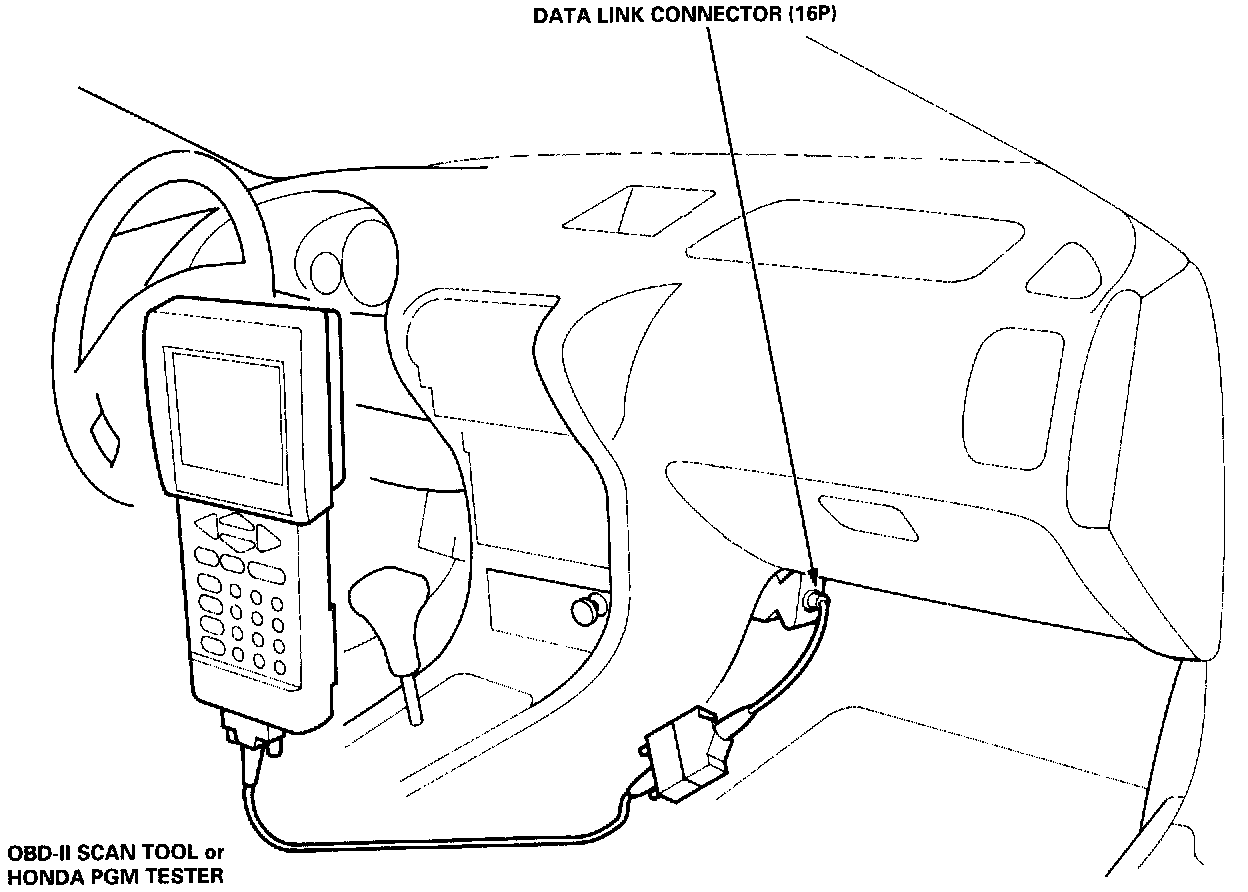 DATA LINK CONNECTOR (16P)

OBD-II SCAN TOOL or
HONDA PGM TESTER