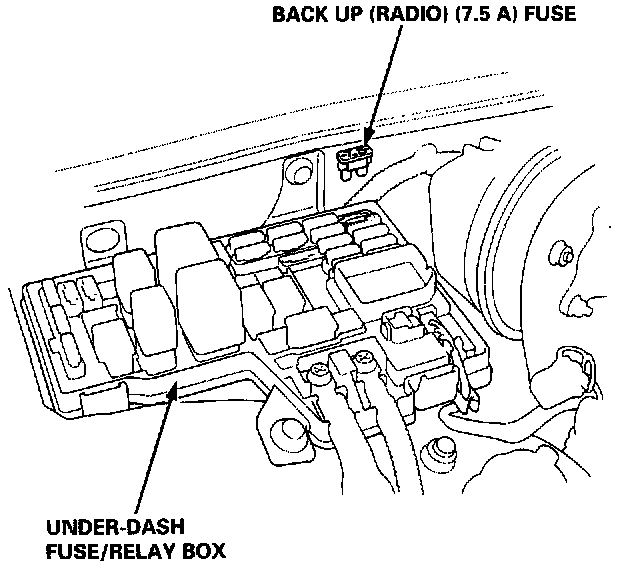 BACK UP (RADIO) (7.5 A) FUSE

UNDER-DASH
FUSE/RELAY BOX