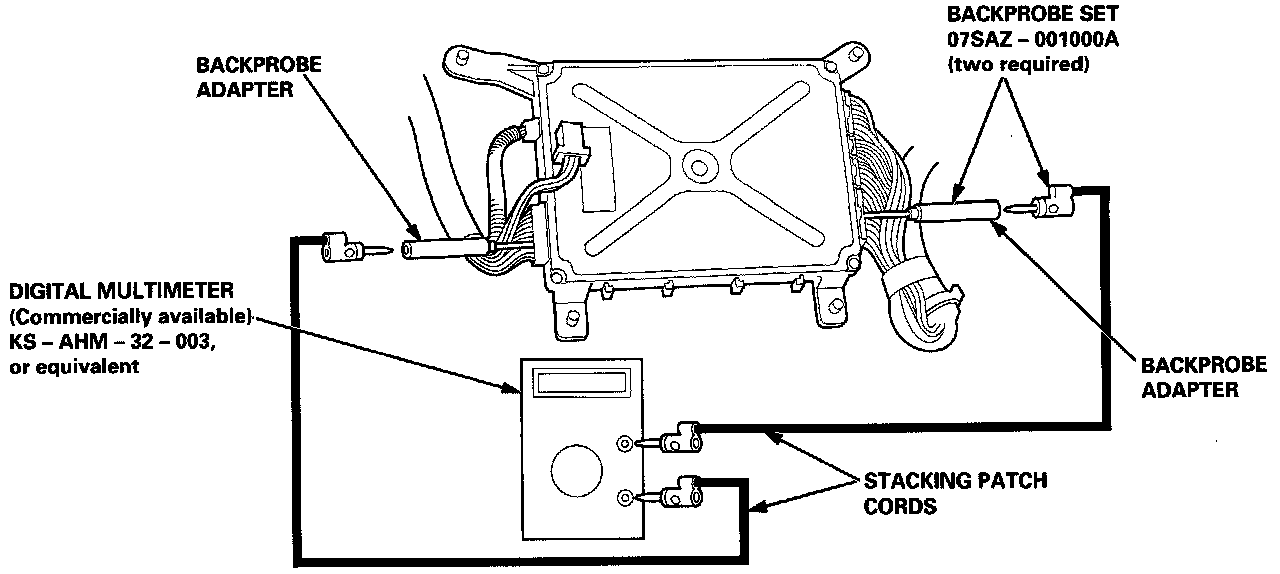 BACKPROBE ADAPTER

BACKPROBE SET 07SAZ – 001000A (two required)

DIGITAL MULTIMETER (Commercially available) KS – AHM – 32 – 003, or equivalent

BACKPROBE ADAPTER

STACKING PATCH CORDS