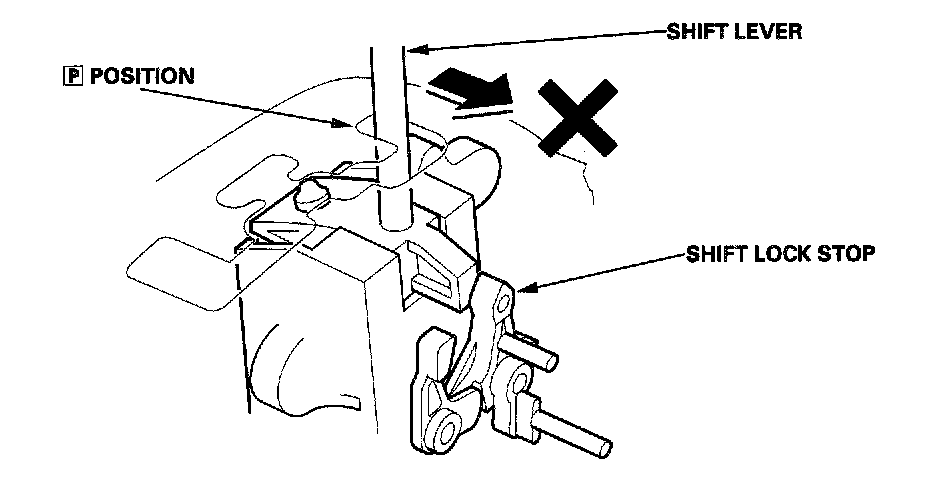 SHIFT LEVER

P POSITION

SHIFT LOCK STOP