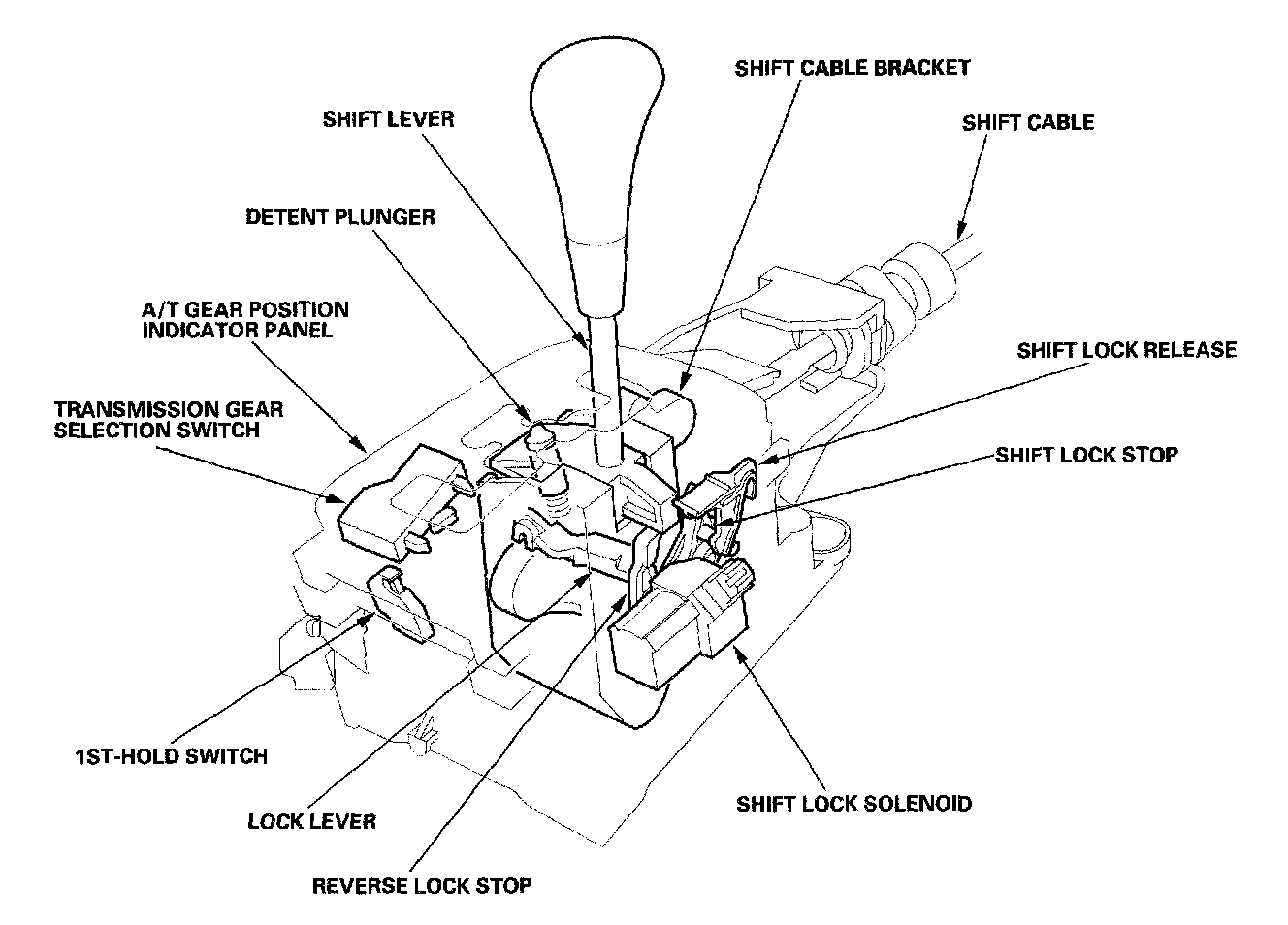 SHIFT CABLE BRACKET

SHIFT LEVER

SHIFT CABLE

DETENT PLUNGER

A/T GEAR POSITION INDICATOR PANEL

SHIFT LOCK RELEASE

TRANSMISSION GEAR SELECTION SWITCH

SHIFT LOCK STOP

1ST-HOLD SWITCH

LOCK LEVER

SHIFT LOCK SOLENOID

REVERSE LOCK STOP