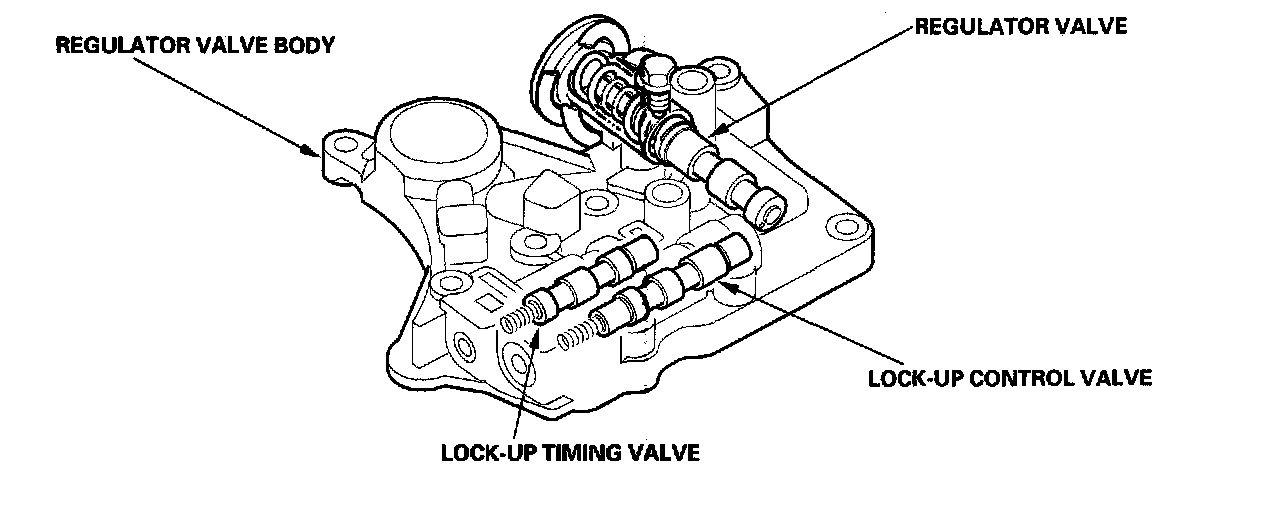 REGULATOR VALVE BODY

REGULATOR VALVE

LOCK-UP CONTROL VALVE

LOCK-UP TIMING VALVE