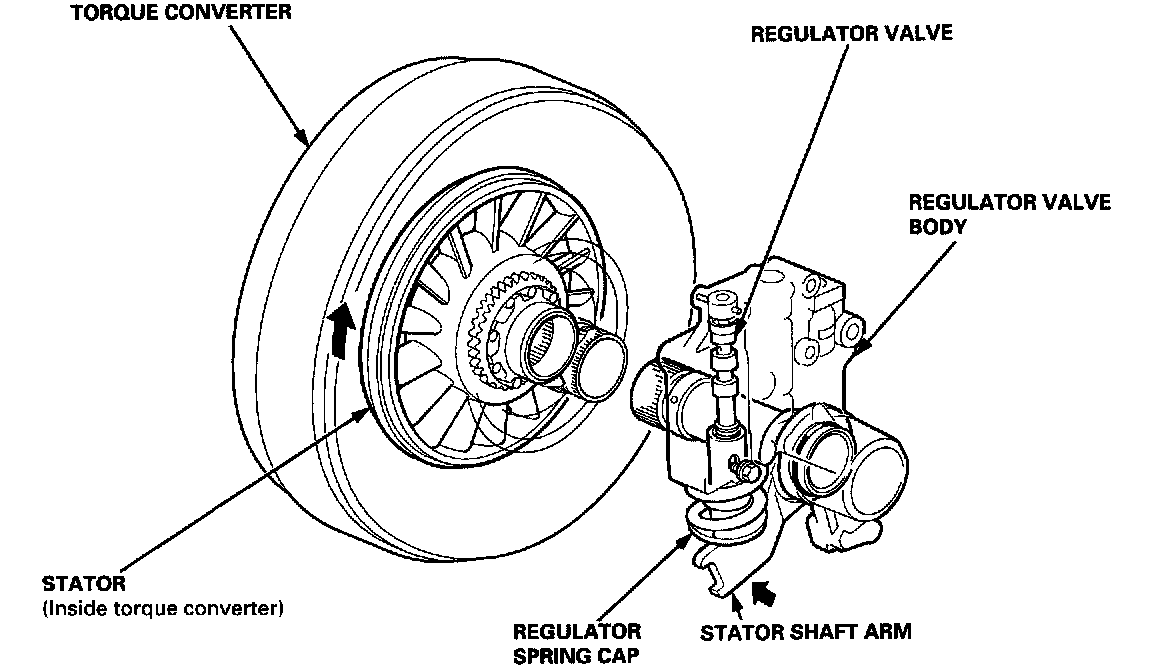 TORQUE CONVERTER

REGULATOR VALVE

REGULATOR VALVE BODY

STATOR
(Inside torque converter)

REGULATOR SPRING CAP

STATOR SHAFT ARM