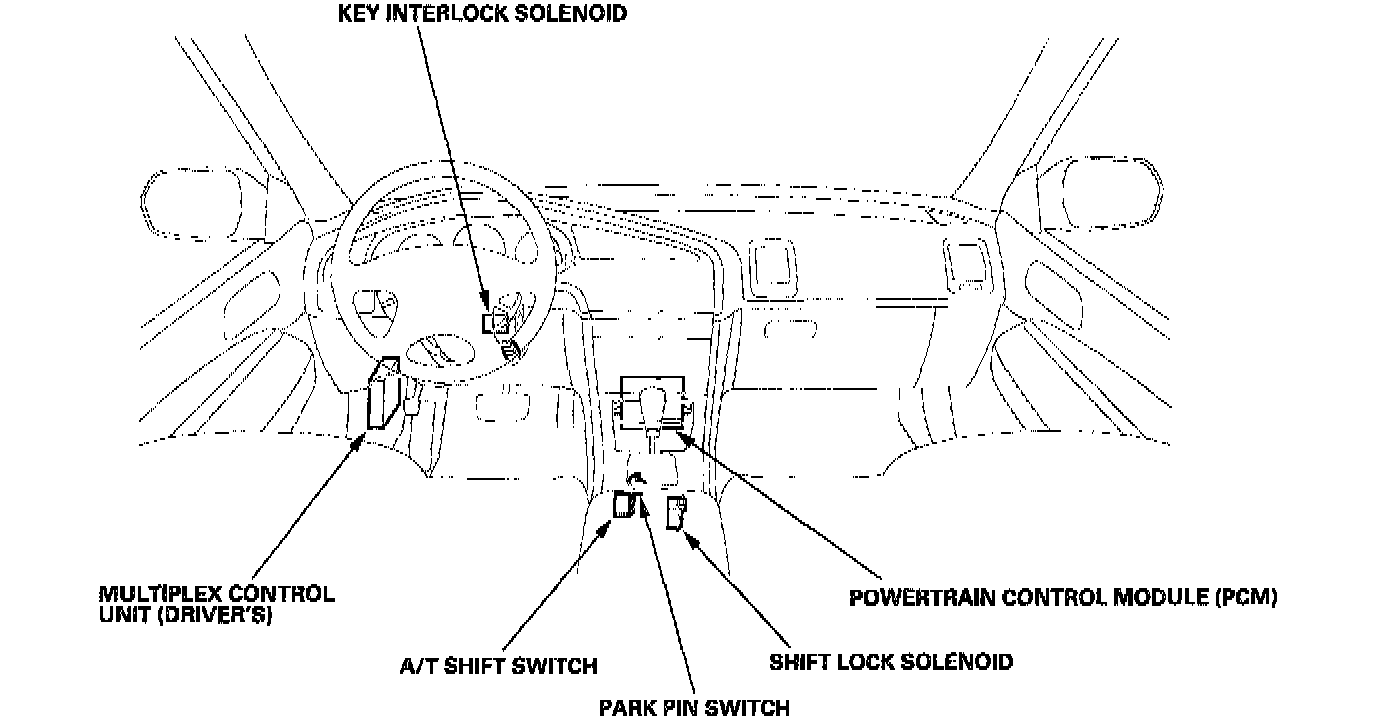 KEY INTERLOCK SOLENOID

MULTIPLEX CONTROL UNIT (DRIVER'S)

POWERTRAIN CONTROL MODULE (PCM)

A/T SHIFT SWITCH

SHIFT LOCK SOLENOID

PARK PIN SWITCH