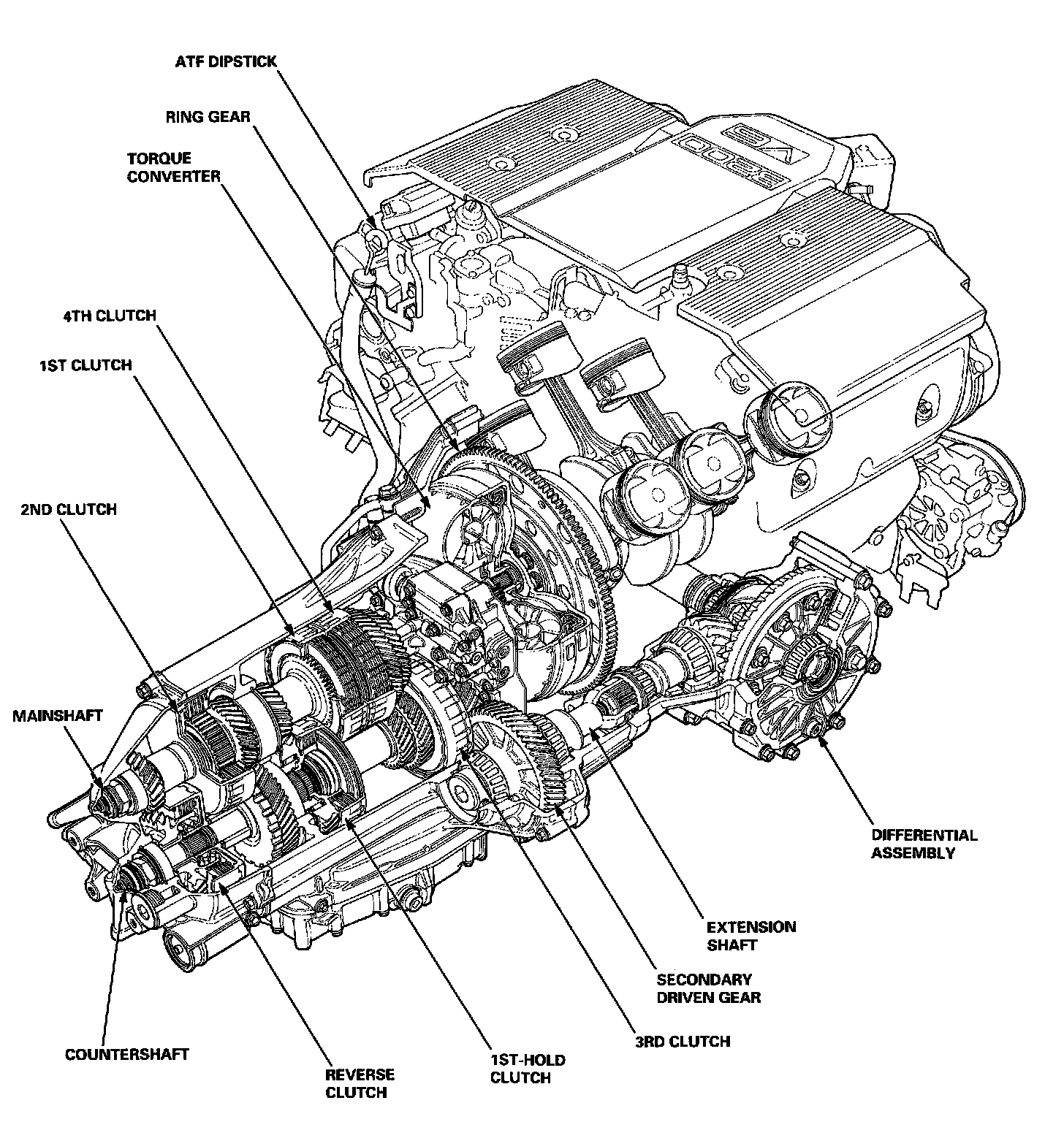 ATF DIPSTICK

RING GEAR

TORQUE CONVERTER

4TH CLUTCH

1ST CLUTCH

2ND CLUTCH

MAINSHAFT

COUNTERSHAFT

REVERSE CLUTCH

1ST-HOLD CLUTCH

3RD CLUTCH

SECONDARY DRIVEN GEAR

EXTENSION SHAFT

DIFFERENTIAL ASSEMBLY

V6

3200