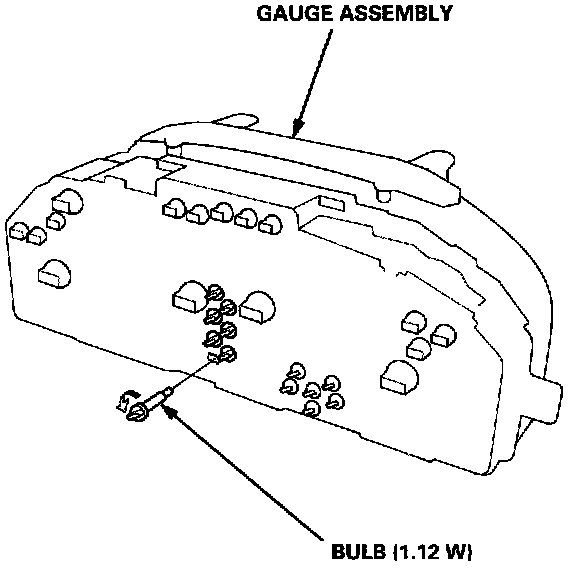 GAUGE ASSEMBLY

BULB (1.12 W)