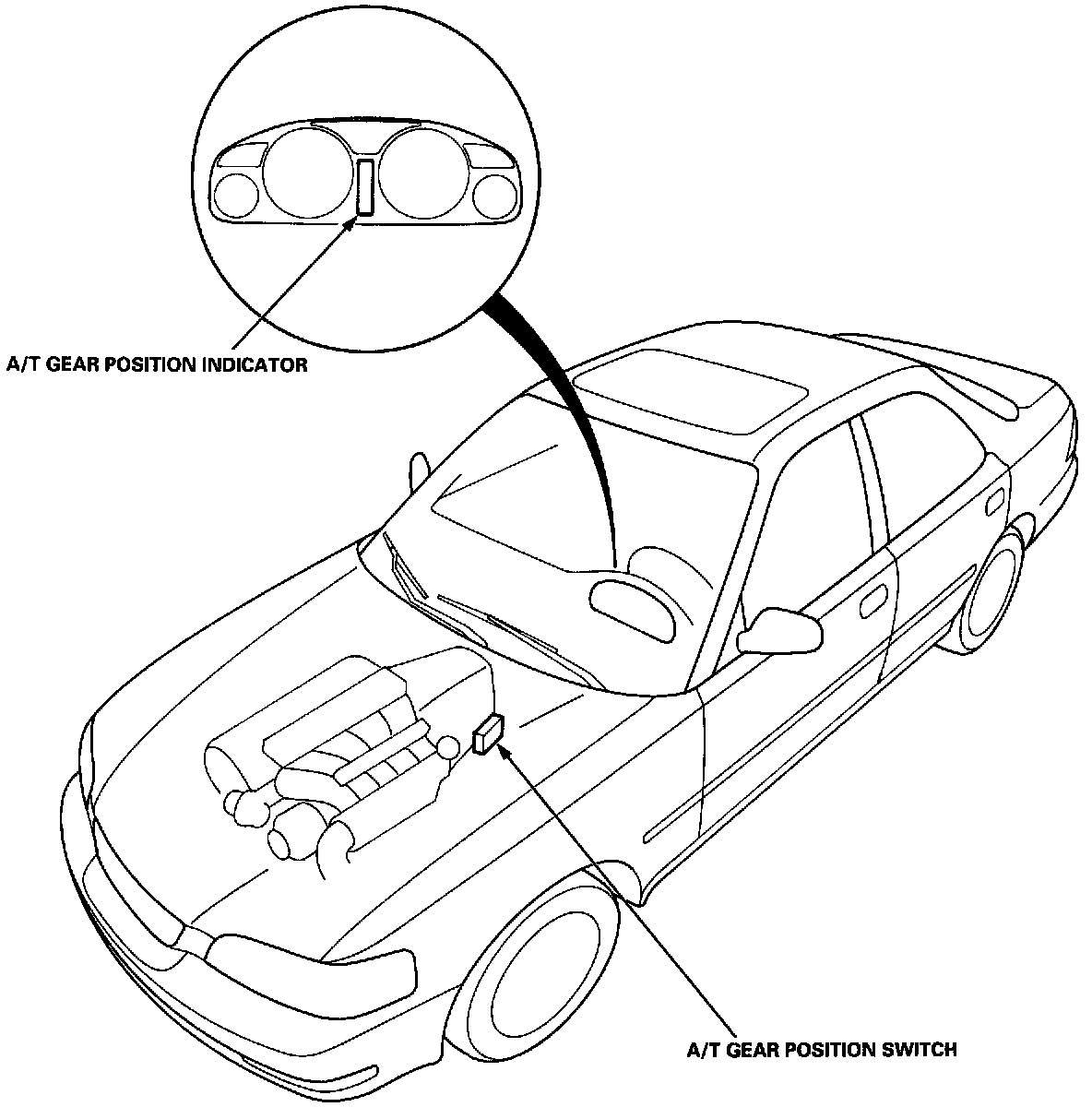 A/T GEAR POSITION INDICATOR

A/T GEAR POSITION SWITCH