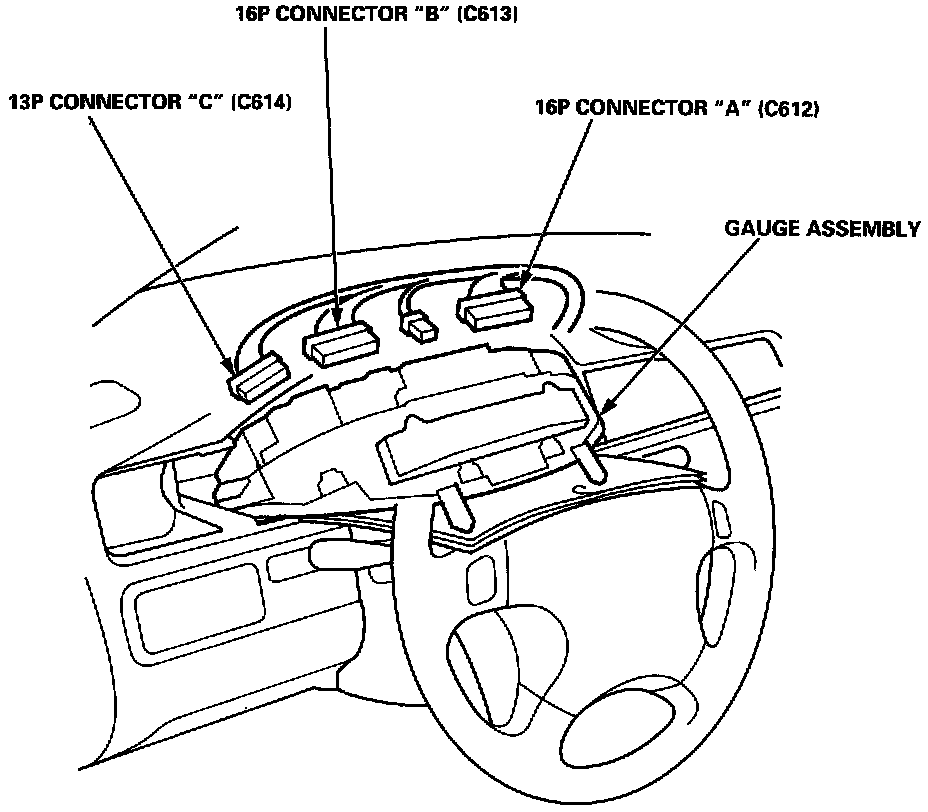 16P CONNECTOR "B" (C613)

13P CONNECTOR "C" (C614)

16P CONNECTOR "A" (C612)

GAUGE ASSEMBLY