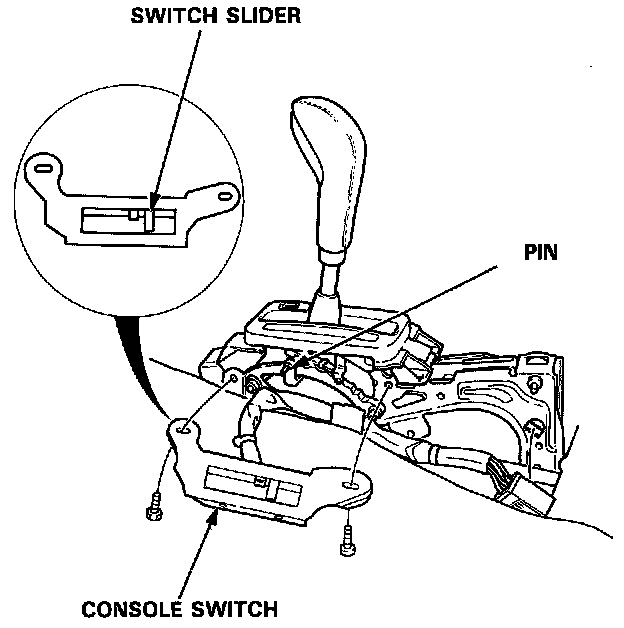 SWITCH SLIDER

PIN

CONSOLE SWITCH