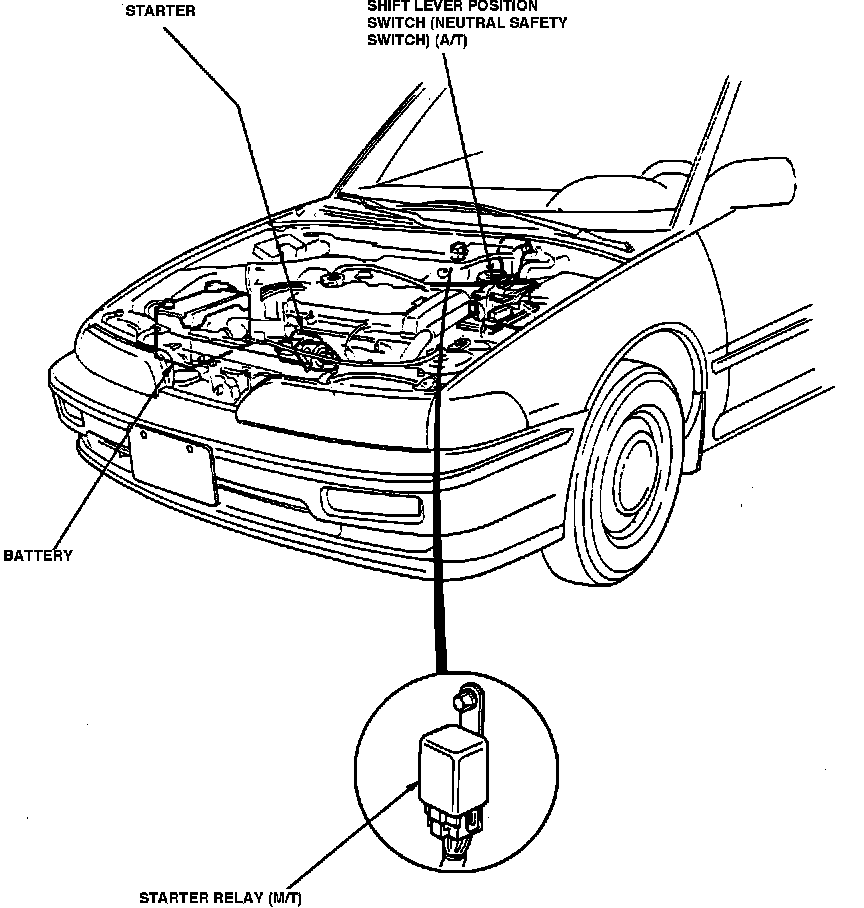 STARTER

SHIFT LEVER POSITION SWITCH (NEUTRAL SAFETY SWITCH) (A/T)

BATTERY

STARTER RELAY (M/T)