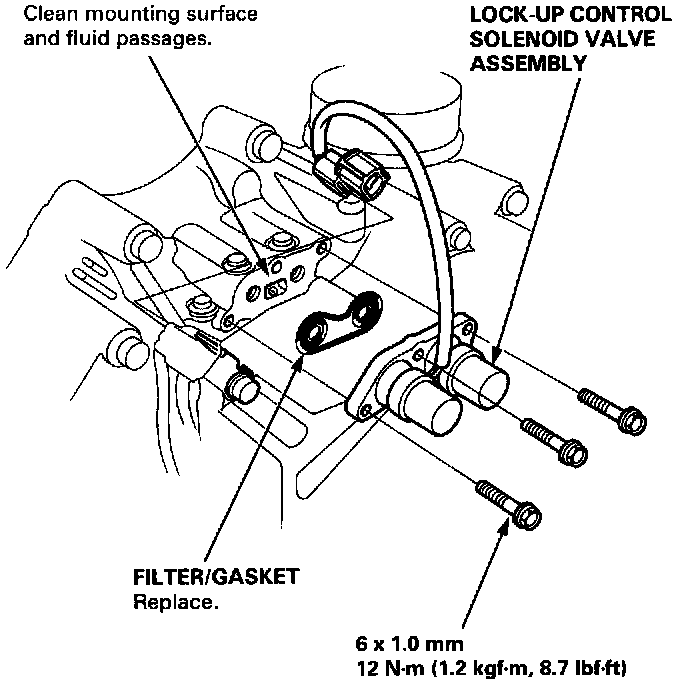 Clean mounting surface and fluid passages.

LOCK-UP CONTROL SOLENOID VALVE ASSEMBLY

FILTER/GASKET
Replace.

6 x 1.0 mm
12 N·m (1.2 kgf·m, 8.7 lbf·ft)