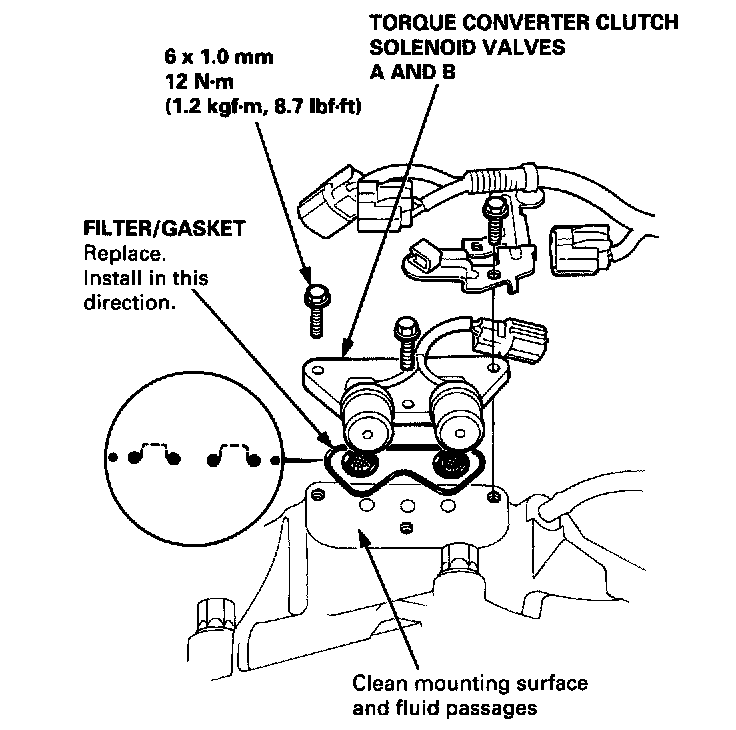 TORQUE CONVERTER CLUTCH SOLENOID VALVES A AND B

6 x 1.0 mm
12 N·m
(1.2 kgf·m, 8.7 lbf·ft)

FILTER/GASKET
Replace.
Install in this direction.

Clean mounting surface and fluid passages