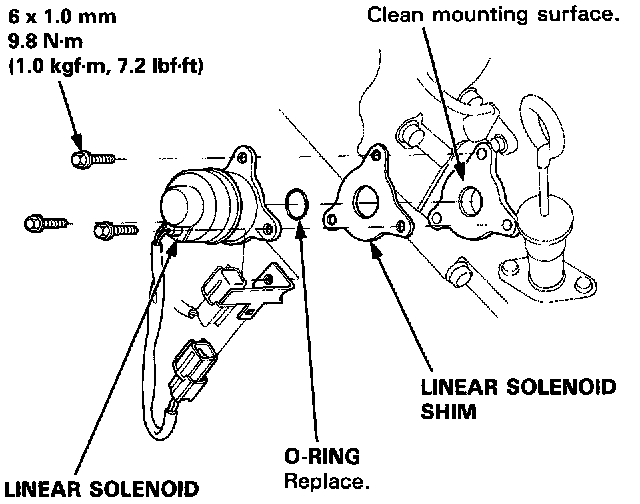 6 x 1.0 mm
9.8 N·m
(1.0 kgf·m, 7.2 lbf·ft)

Clean mounting surface.

LINEAR SOLENOID SHIM

O-RING
Replace.

LINEAR SOLENOID