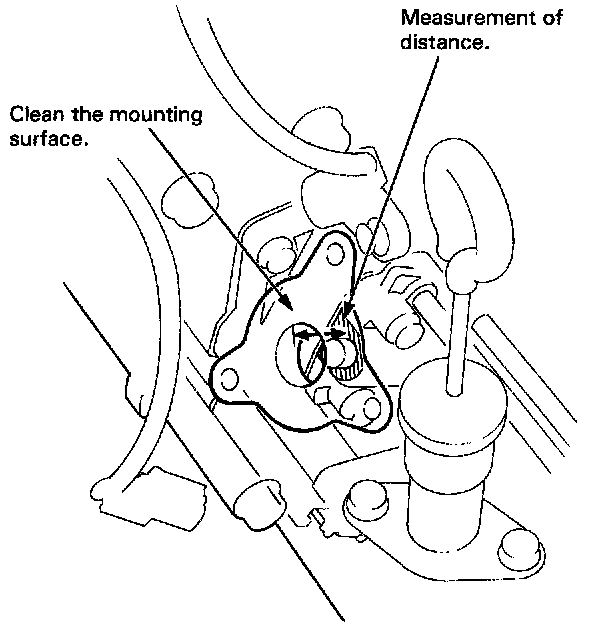 Measurement of distance.

Clean the mounting surface.