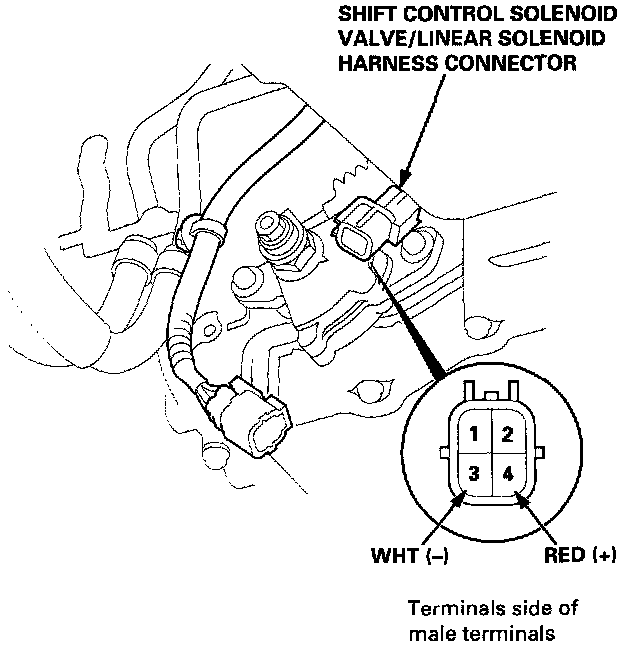 SHIFT CONTROL SOLENOID VALVE/LINEAR SOLENOID HARNESS CONNECTOR

1 2
3 4

WHT (–)
RED (+)

Terminals side of male terminals