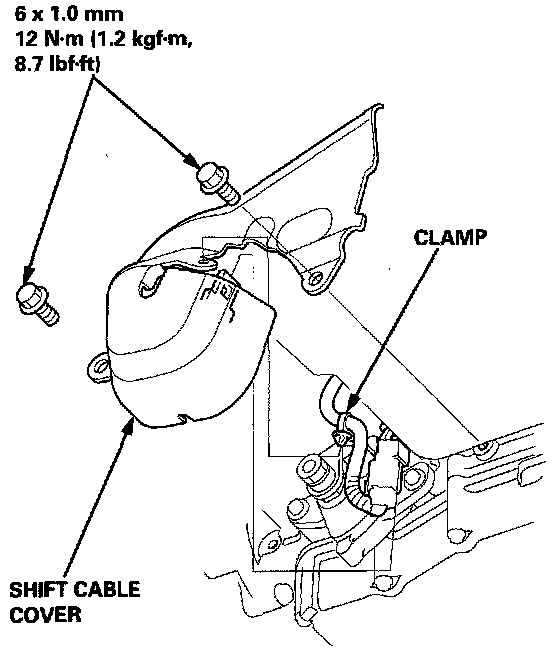 6 x 1.0 mm
12 N·m (1.2 kgf·m, 8.7 lbf·ft)

CLAMP

SHIFT CABLE COVER